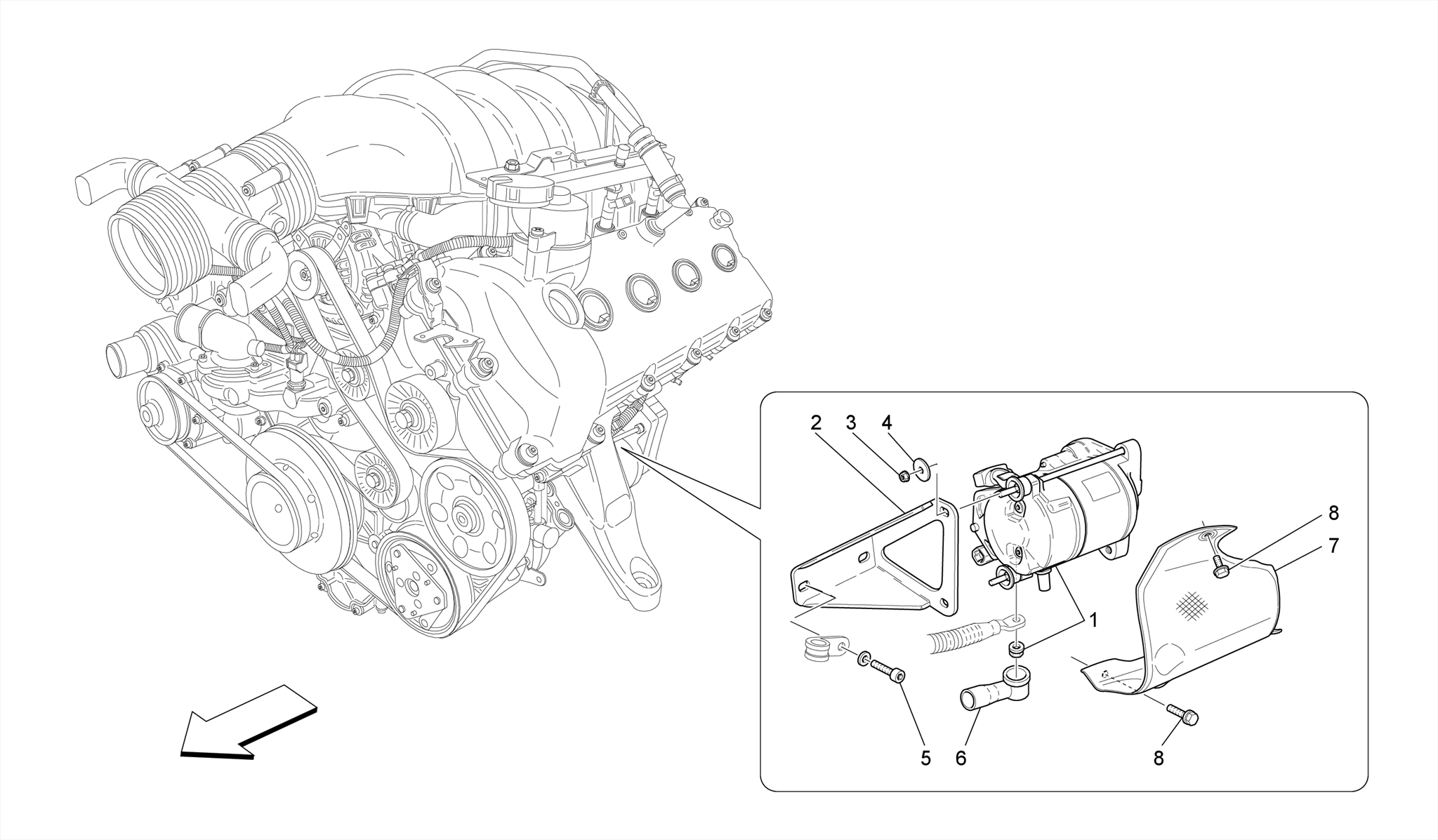 2 3 4

8
7

1

5 6 8