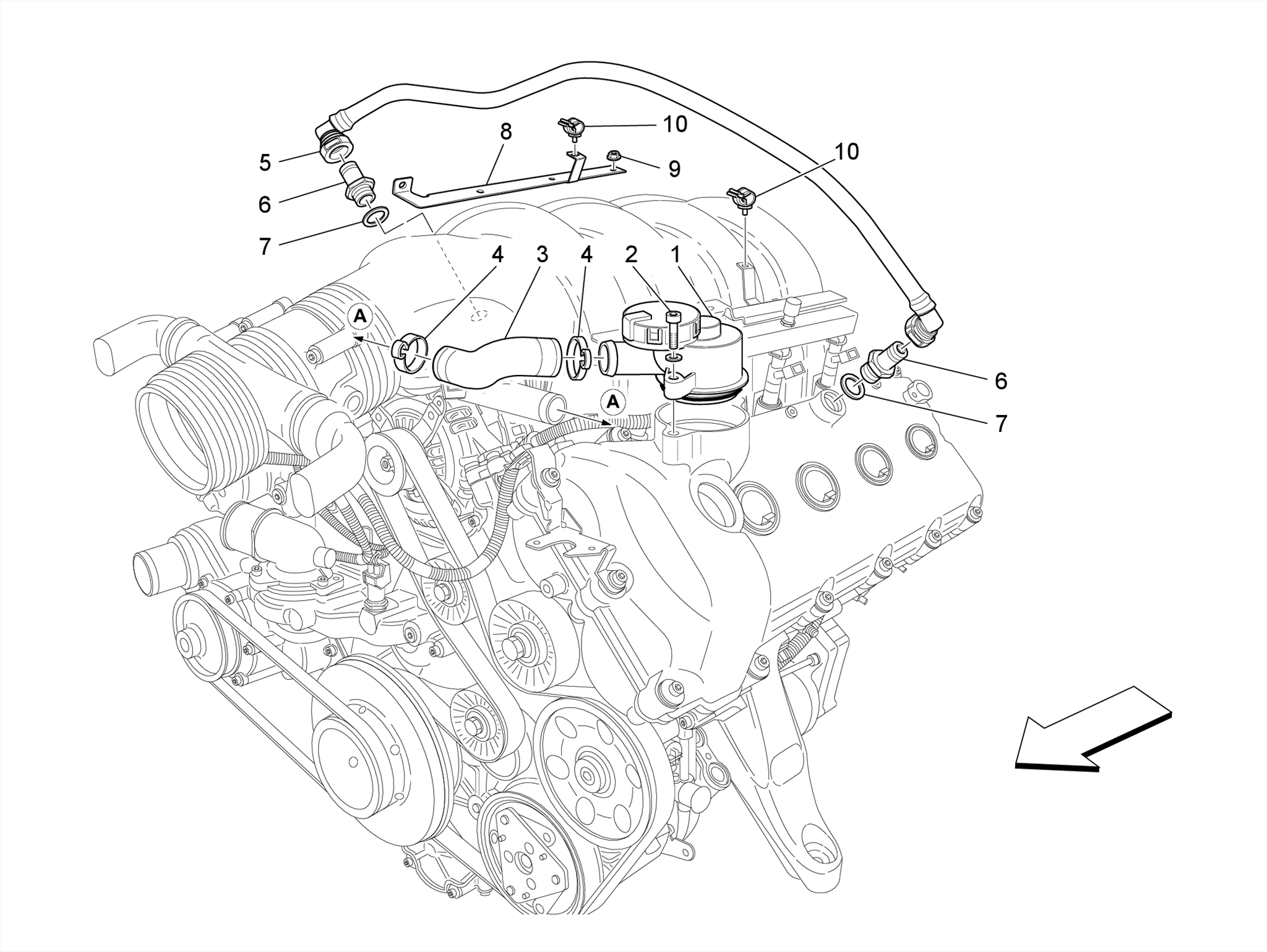 10
8
10
5
9
6
7
4
3
4
2
1
A
6
A
7