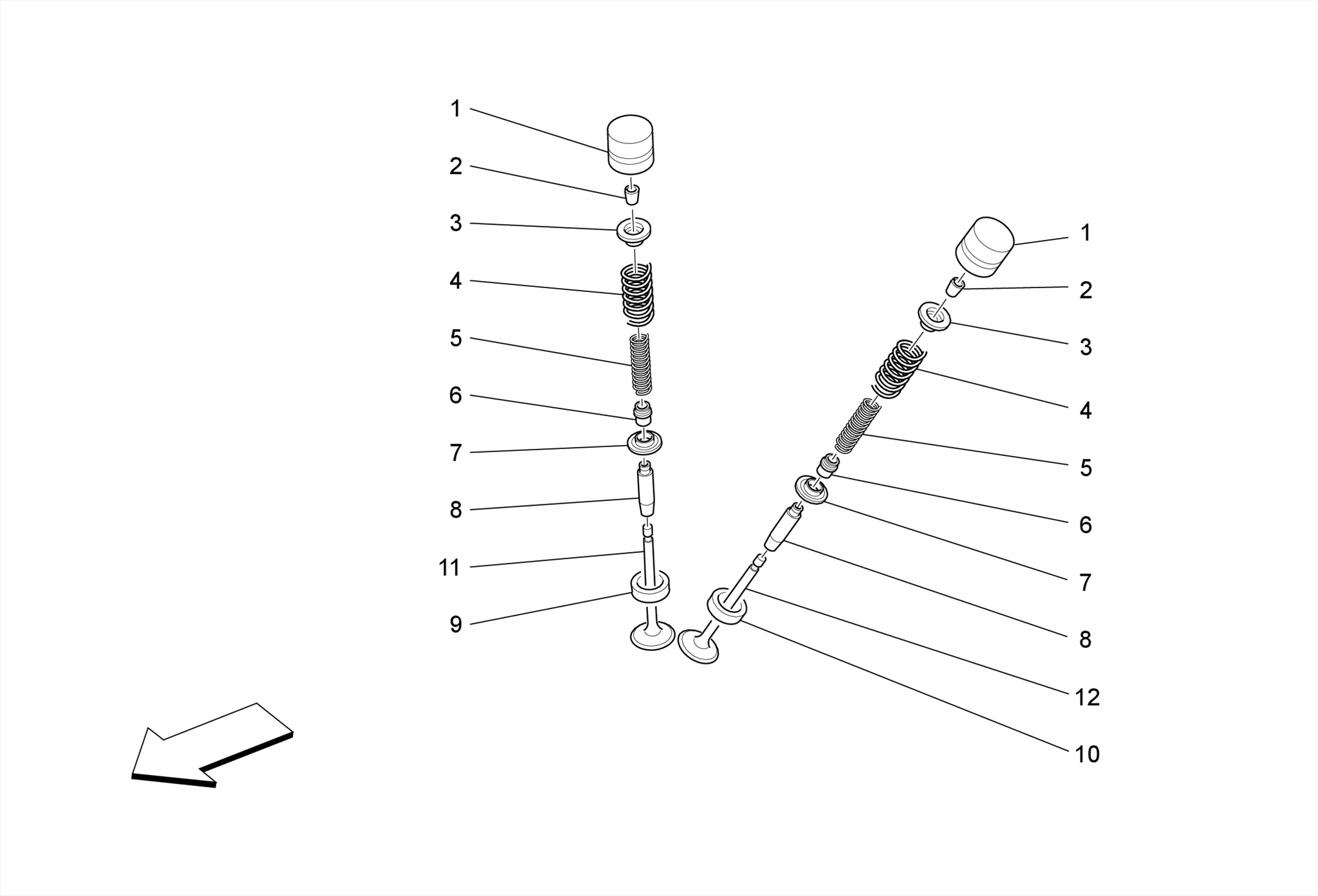 1
2
3
4
5
6
7
8
11
9

1
2
3
4
5
6
7
8
12
10