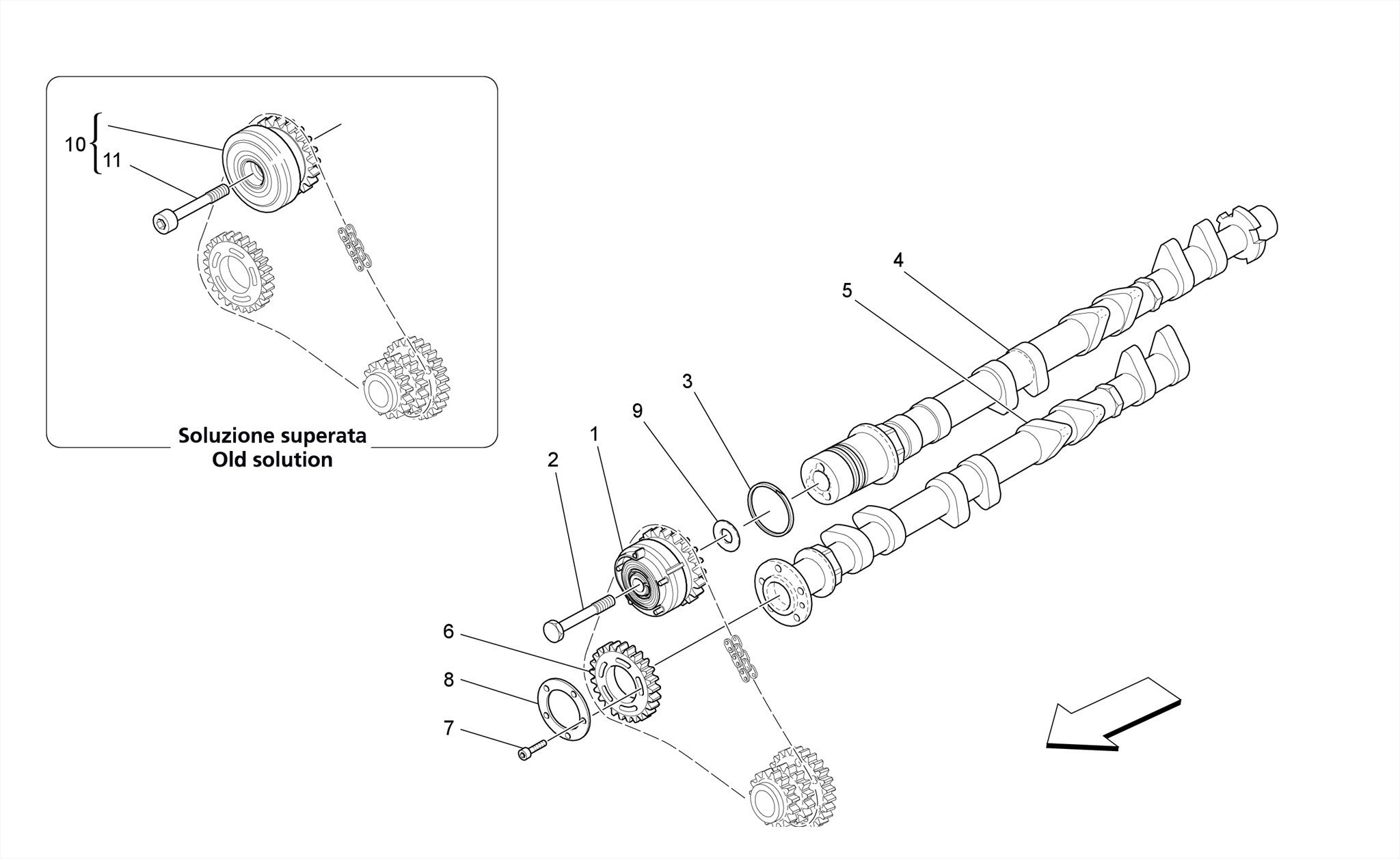 10
11
Soluzione superata
Old solution
4
5
3
9
1
2
6
8
7