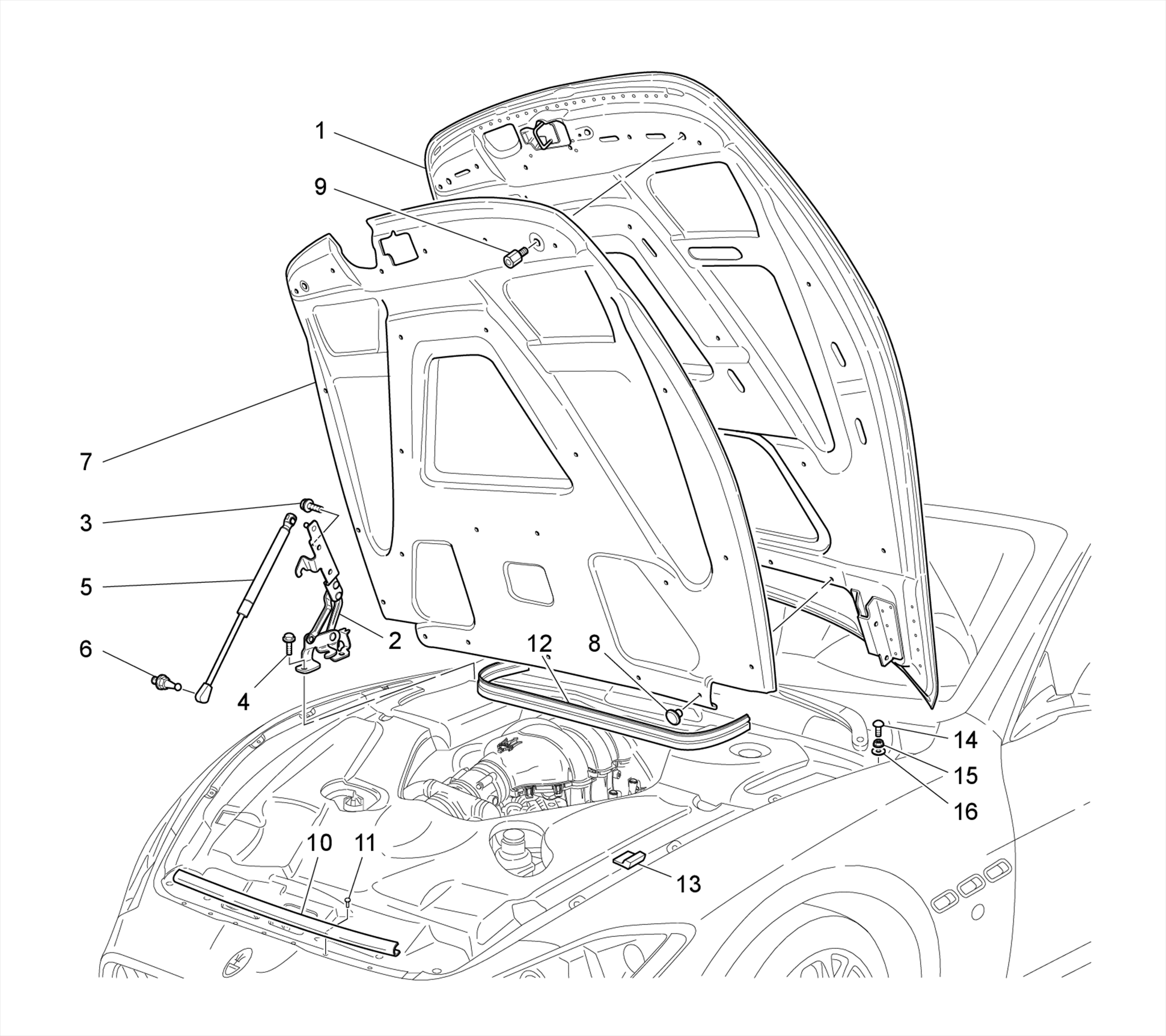 1
9
7
3
5
6
4
2
12
8
14
15
16
10
11
13