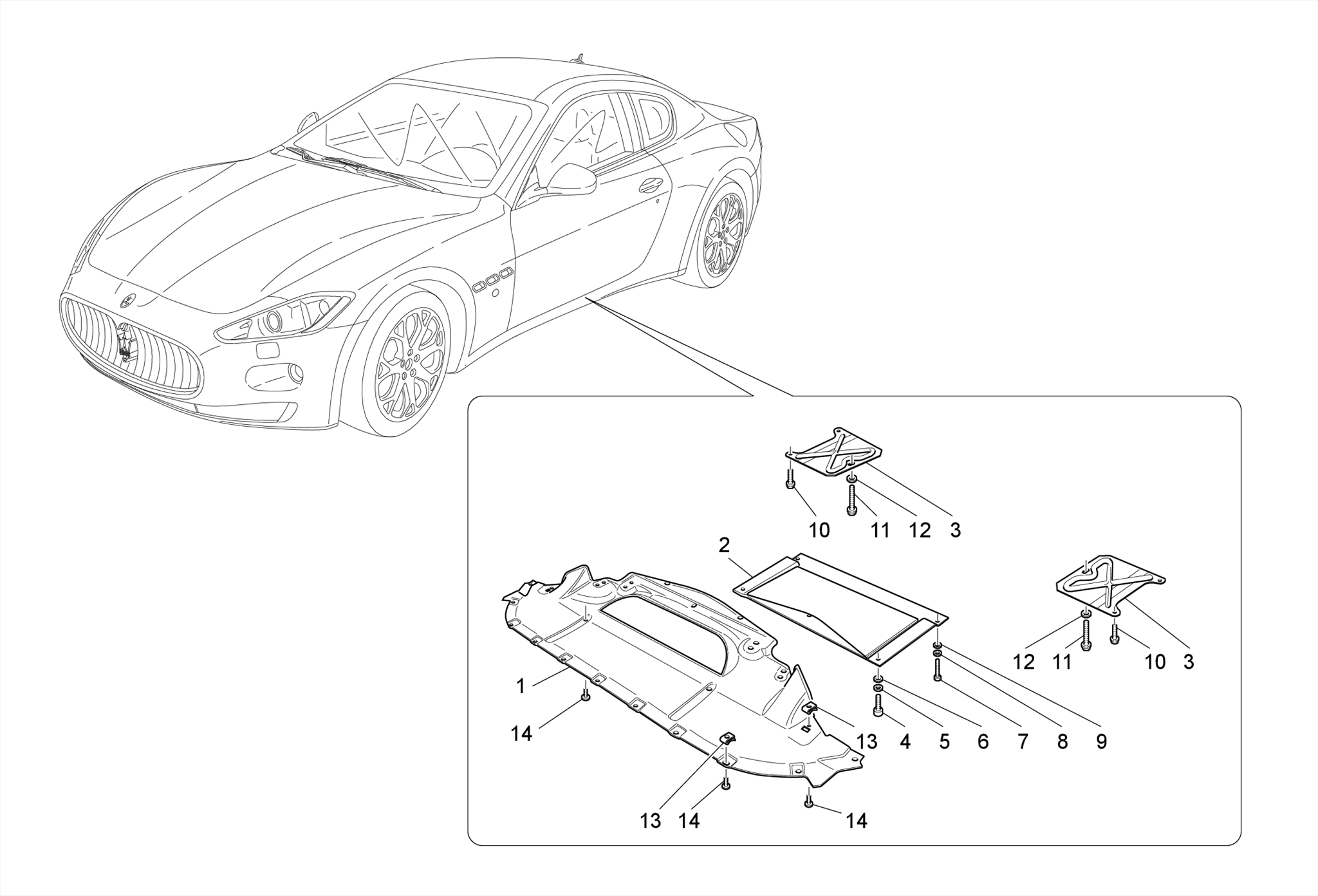 10 11 12 3

2

12 11 10 3

1

14

13 4 5 6 7 8 9

13 14 14