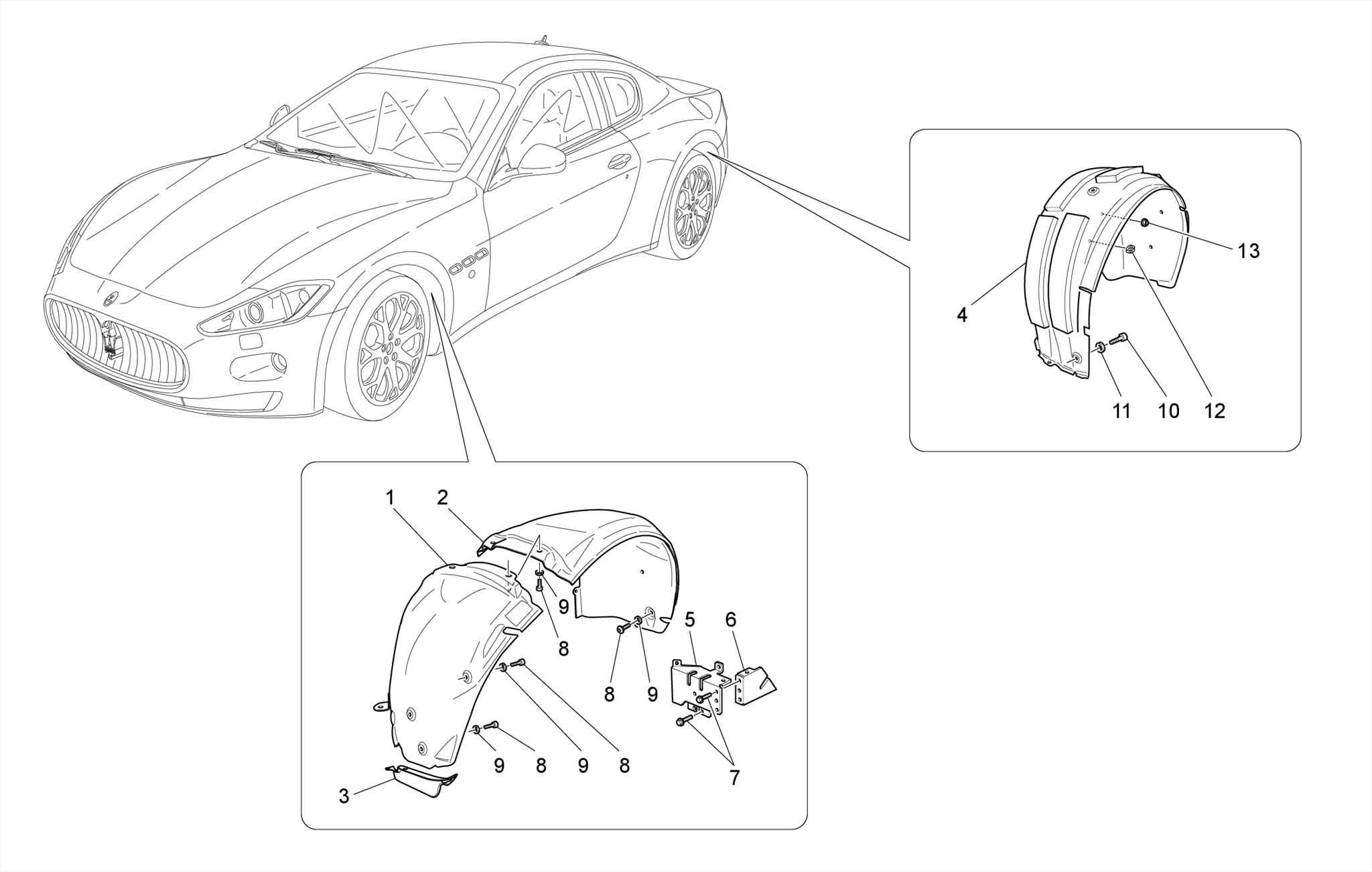 13
4
11 10 12
1 2
9
8
5 6
8 9
9 8 9 8
7
3