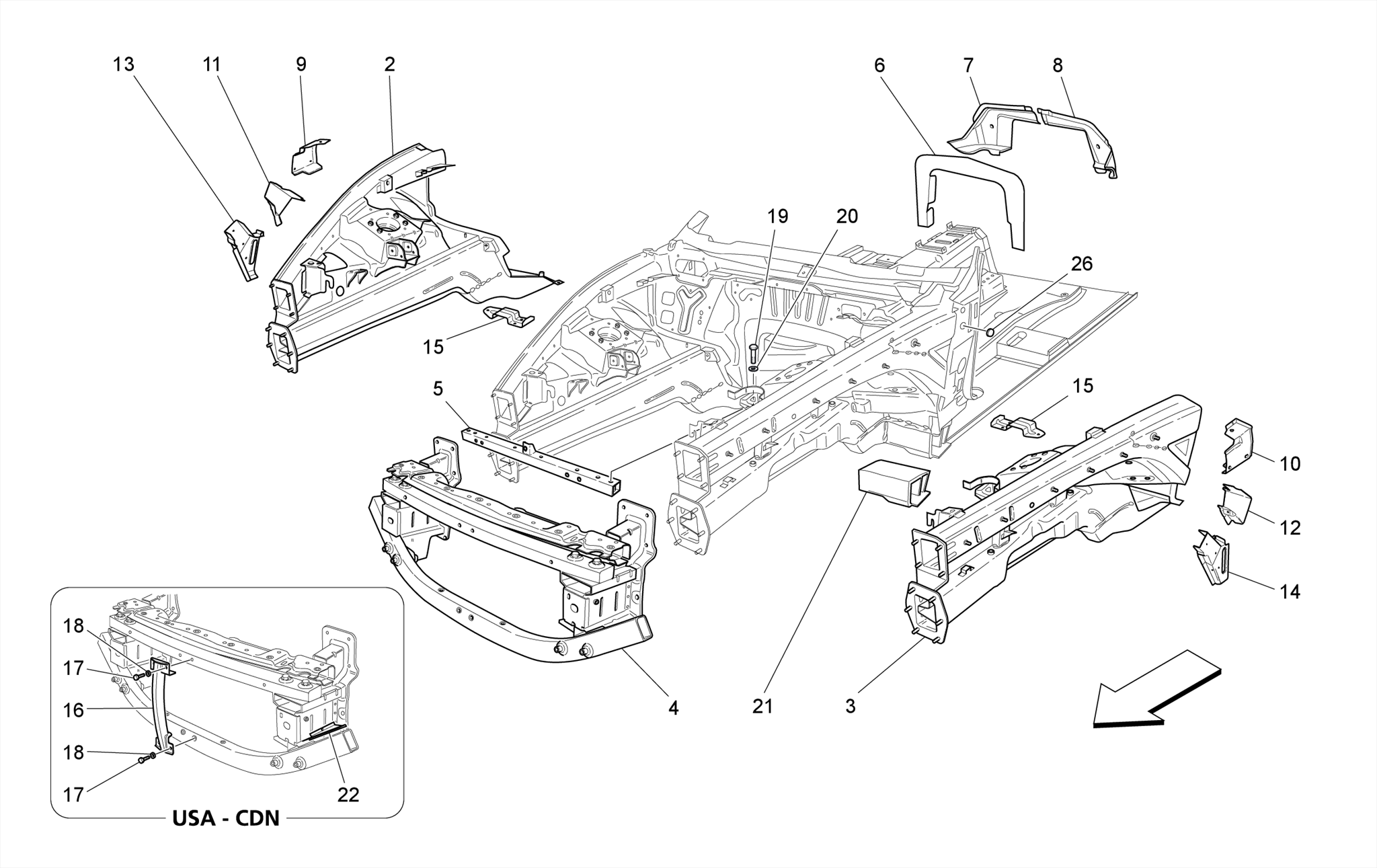 13
11
9
2
6
7
8
19
20
26
15
5
15
10
12
14
4
21
3
18
17
16
18
17
22
USA - CDN