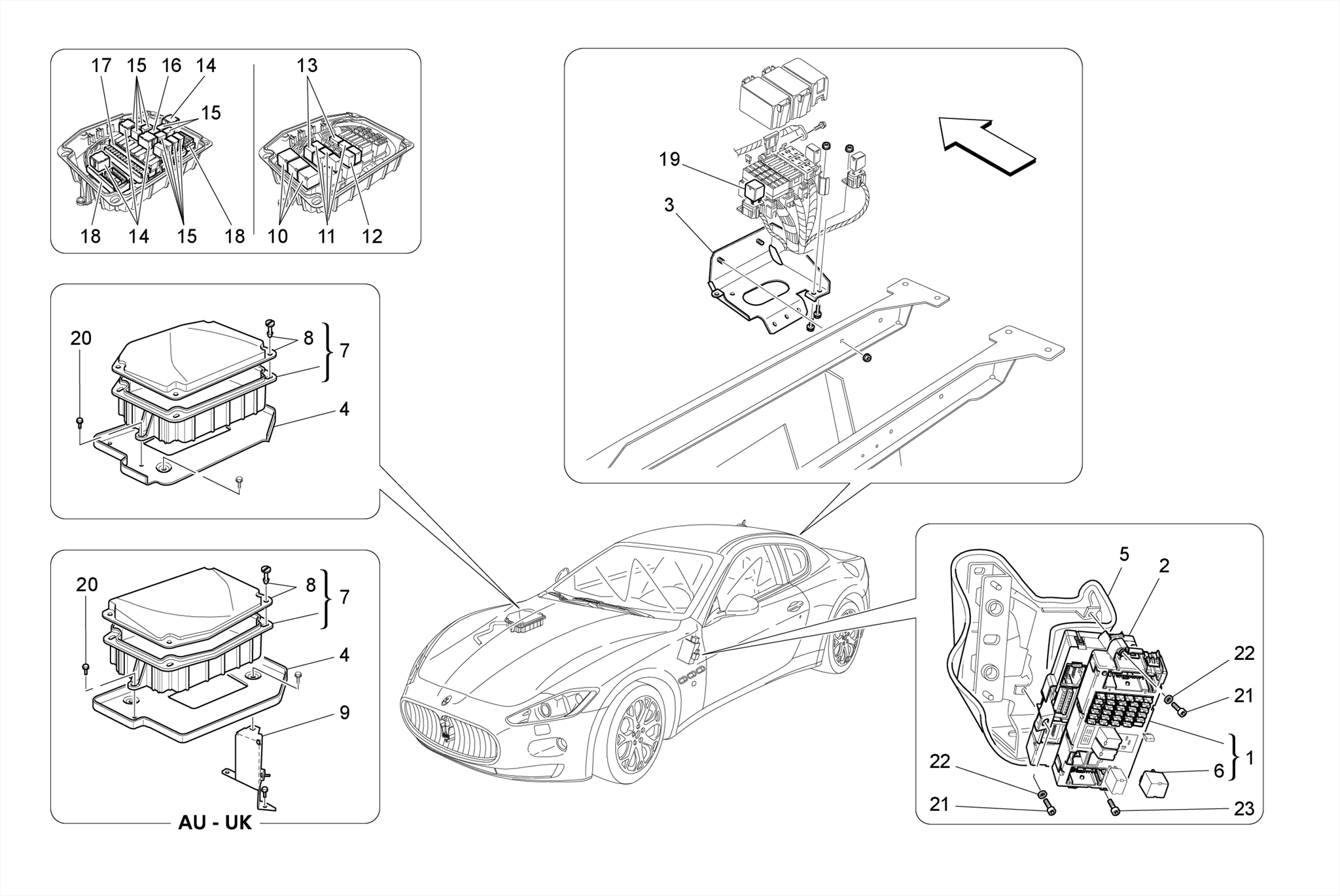 17 15 16 14
15
18 14 15 18

13
10 11 12

19
3

20
8
7
4

20
8
7
4
9
AU - UK

5 2
22
21
1
6
22
21
23