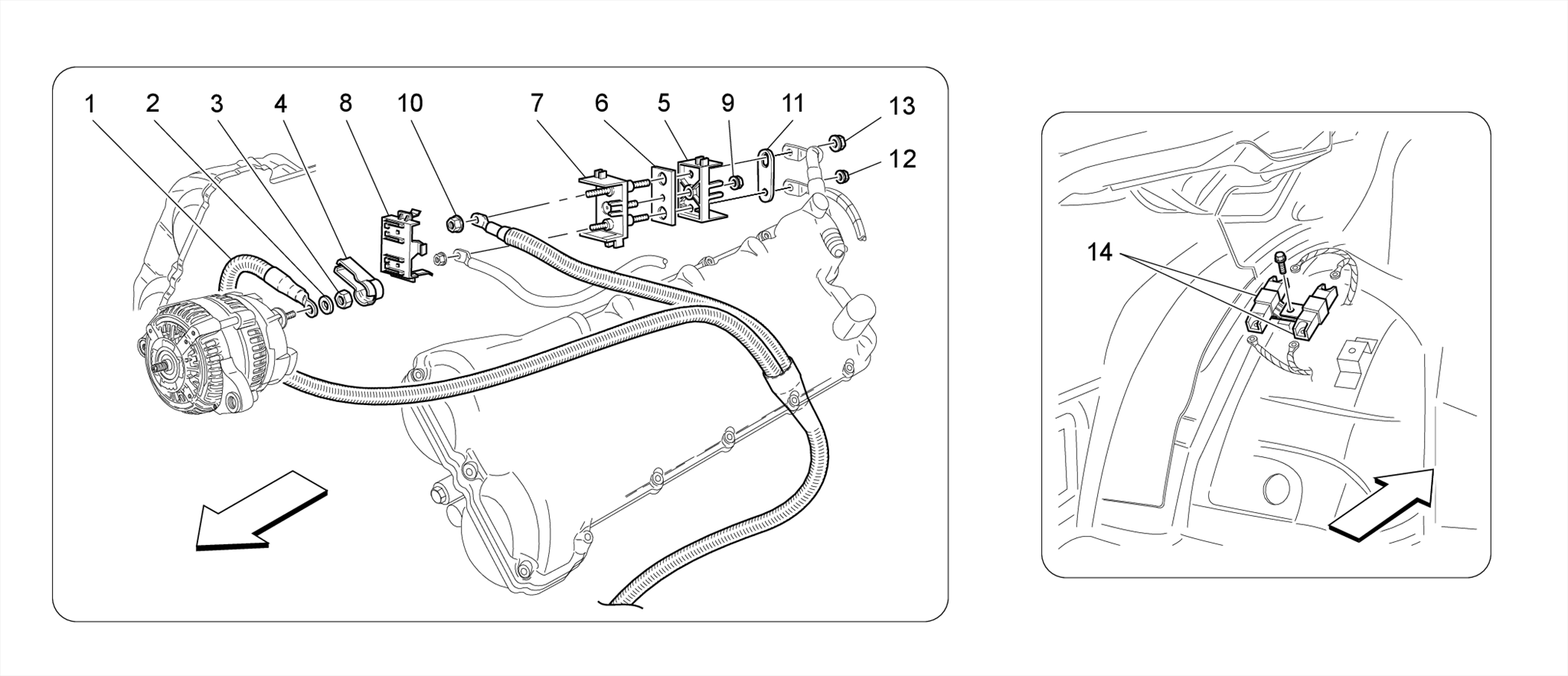 1 2 3 4 8 10 7 6 5 9 11 13 12

14