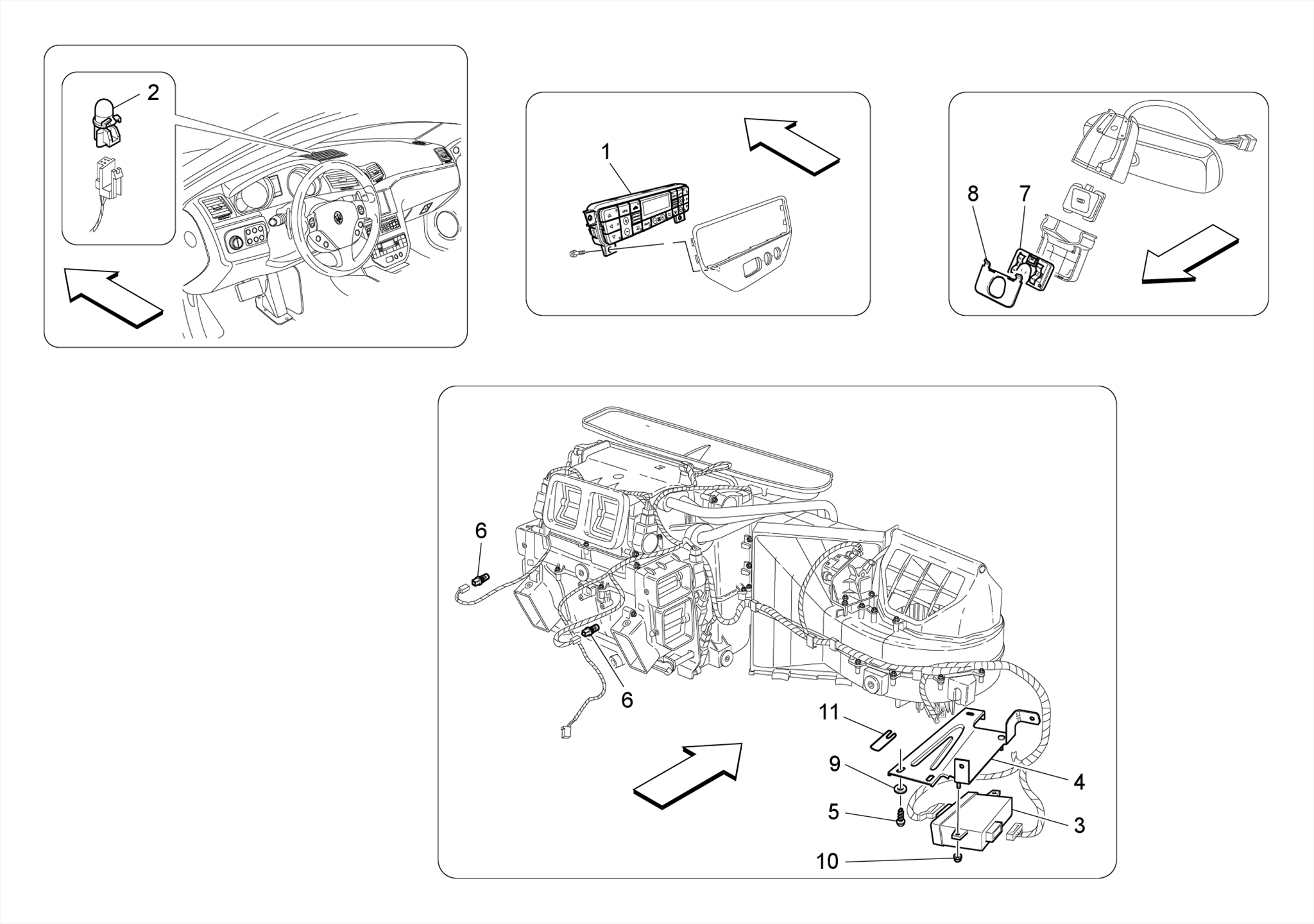 2

1

8
7

6
6
11
9
4
5
3
10