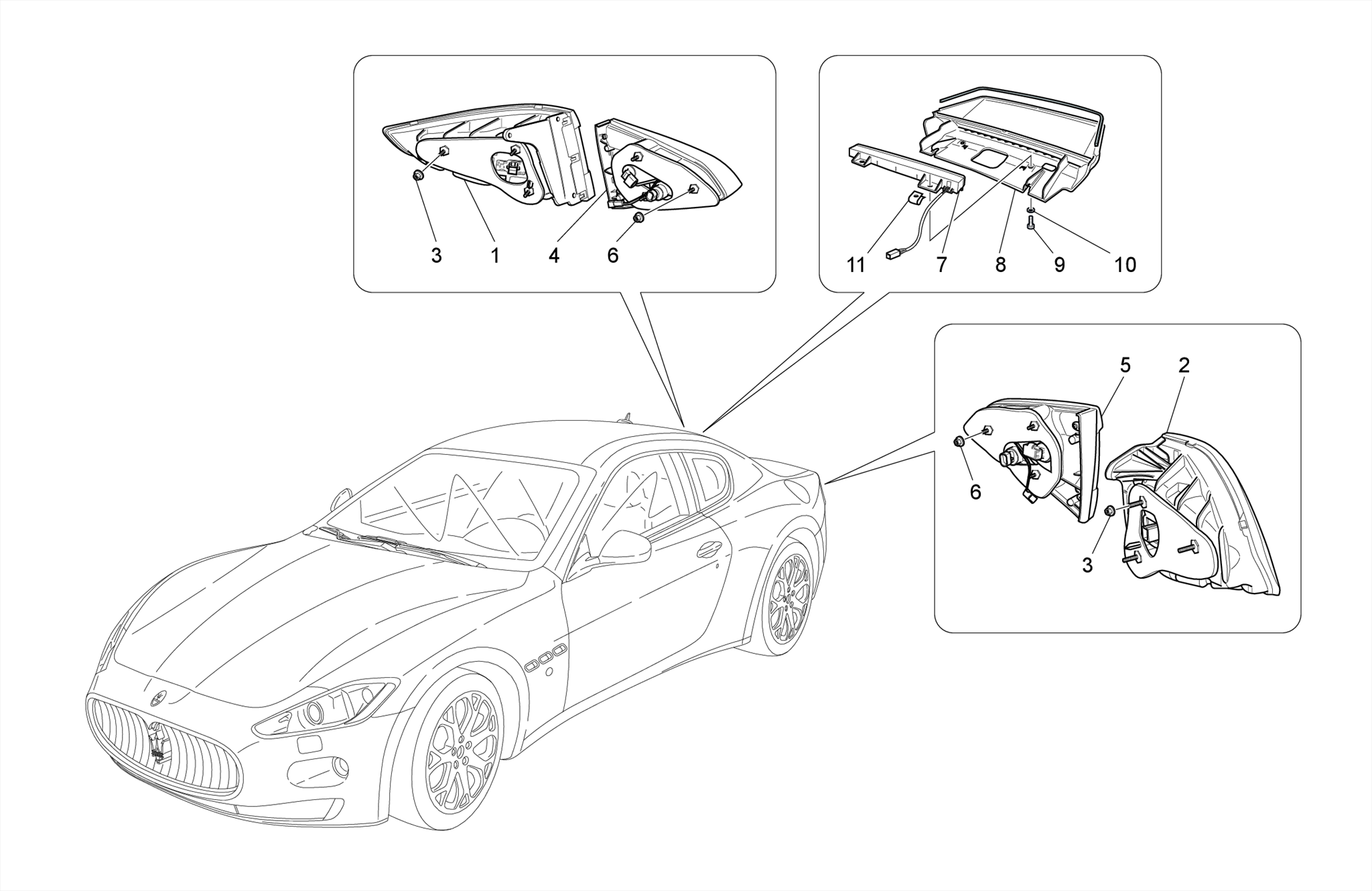 3 1 4 6

11 7 8 9 10

5 2

6

3