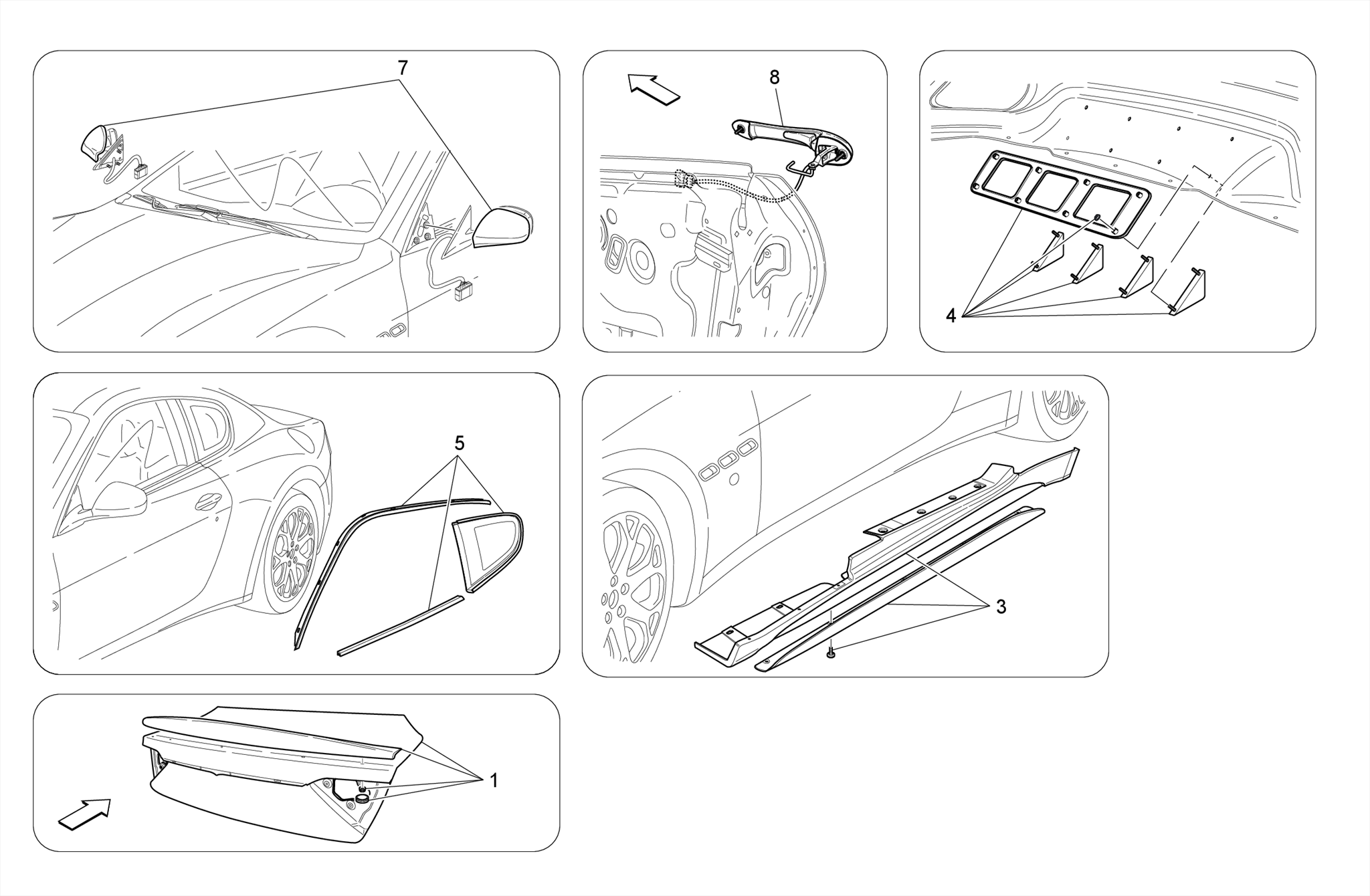 7

8

4

5

3

1