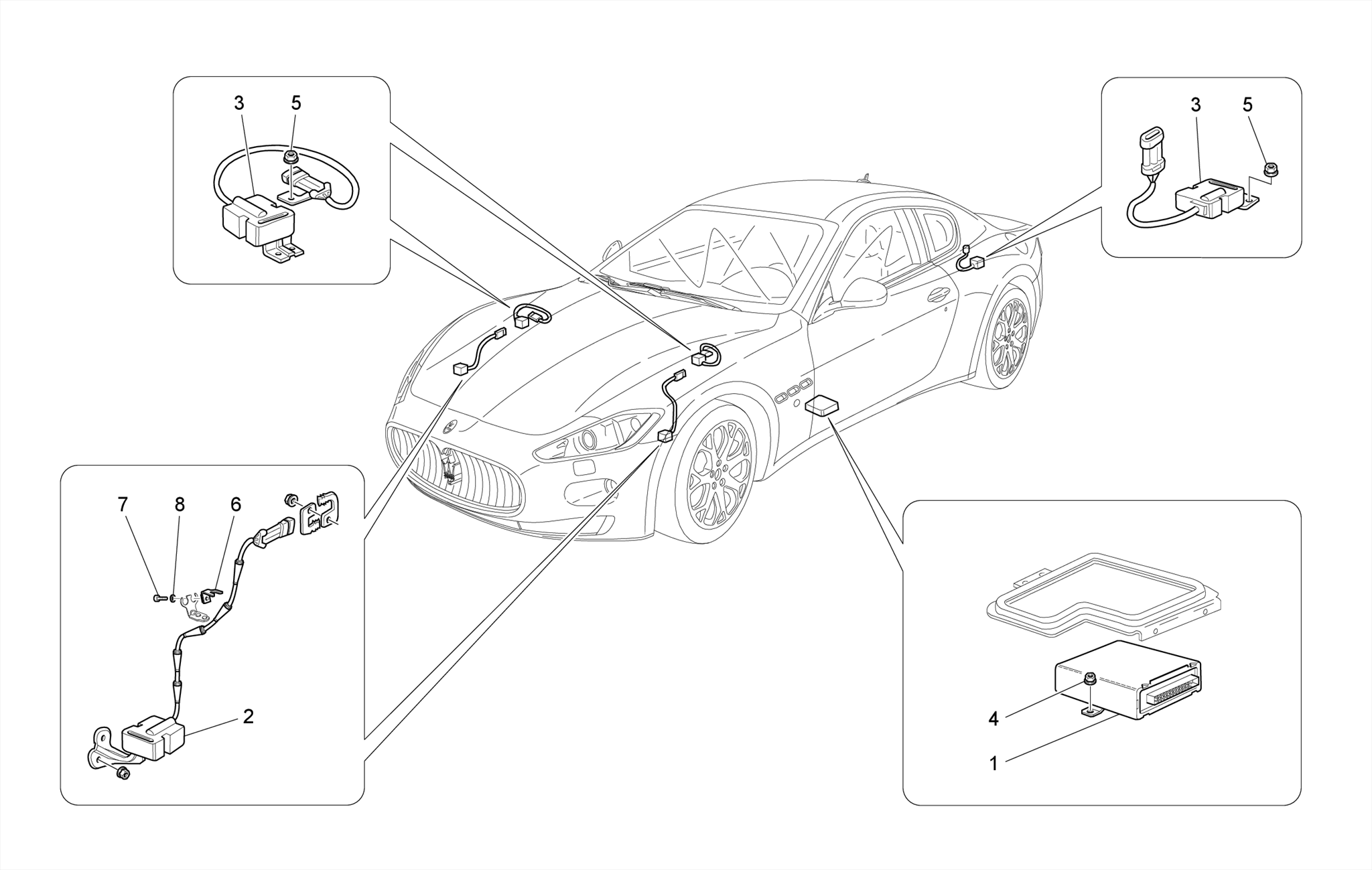 3
5
3
5
7
8
6
2
4
1