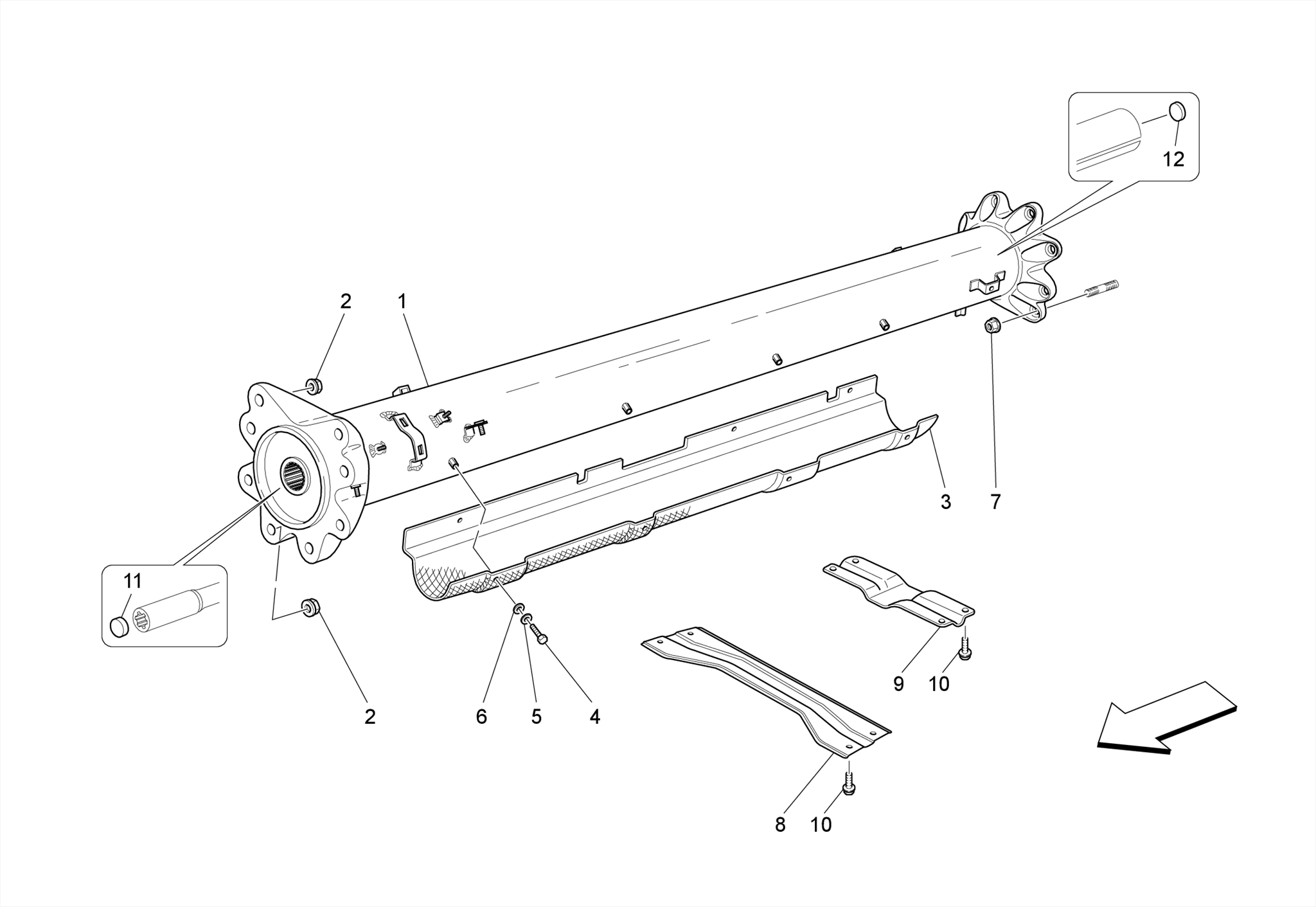 12
2
1
3
7
11
2
6
5
4
9
10
8
10