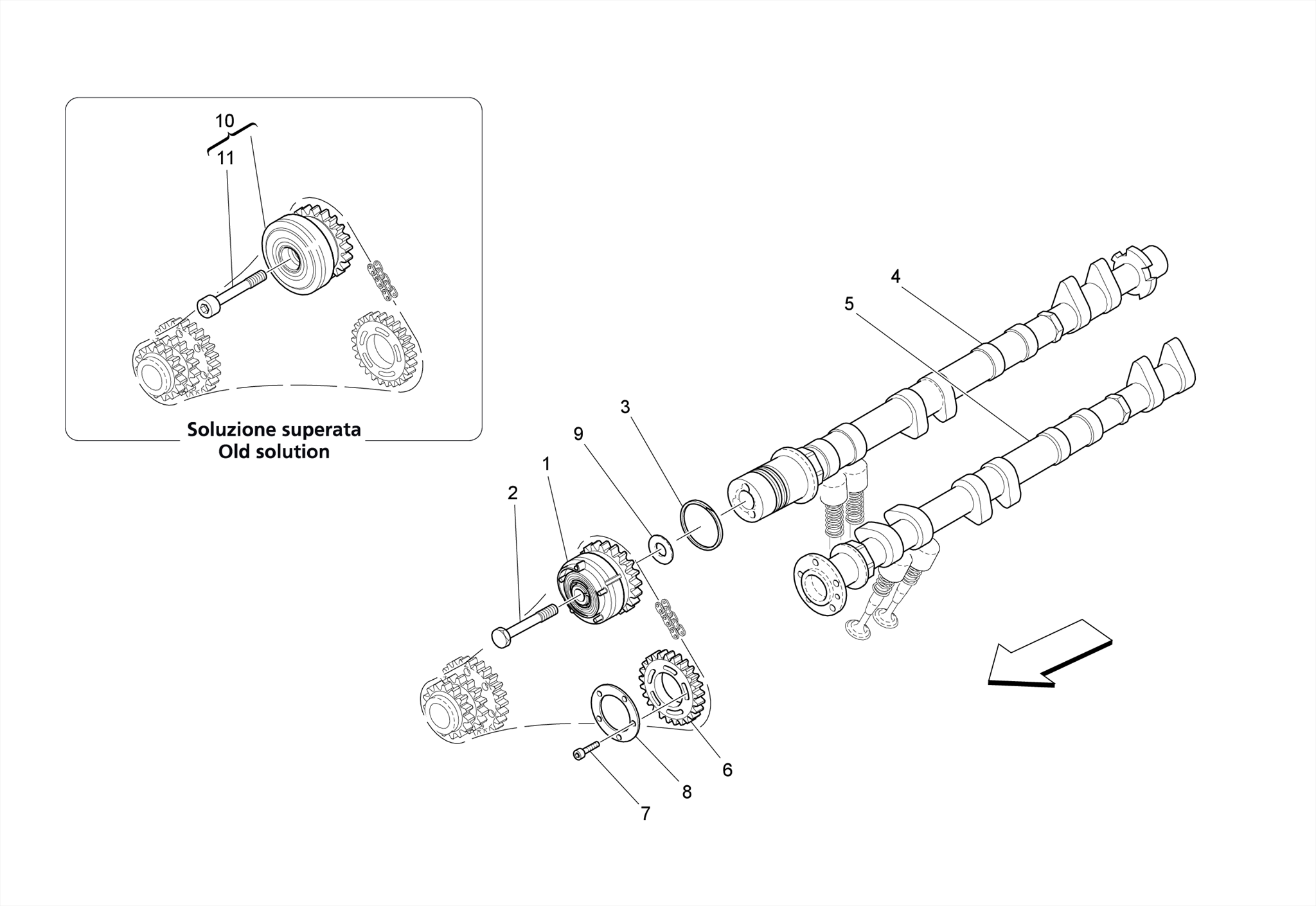 10
11
Soluzione superata
Old solution
4
5
3
9
1
2
6
8
7