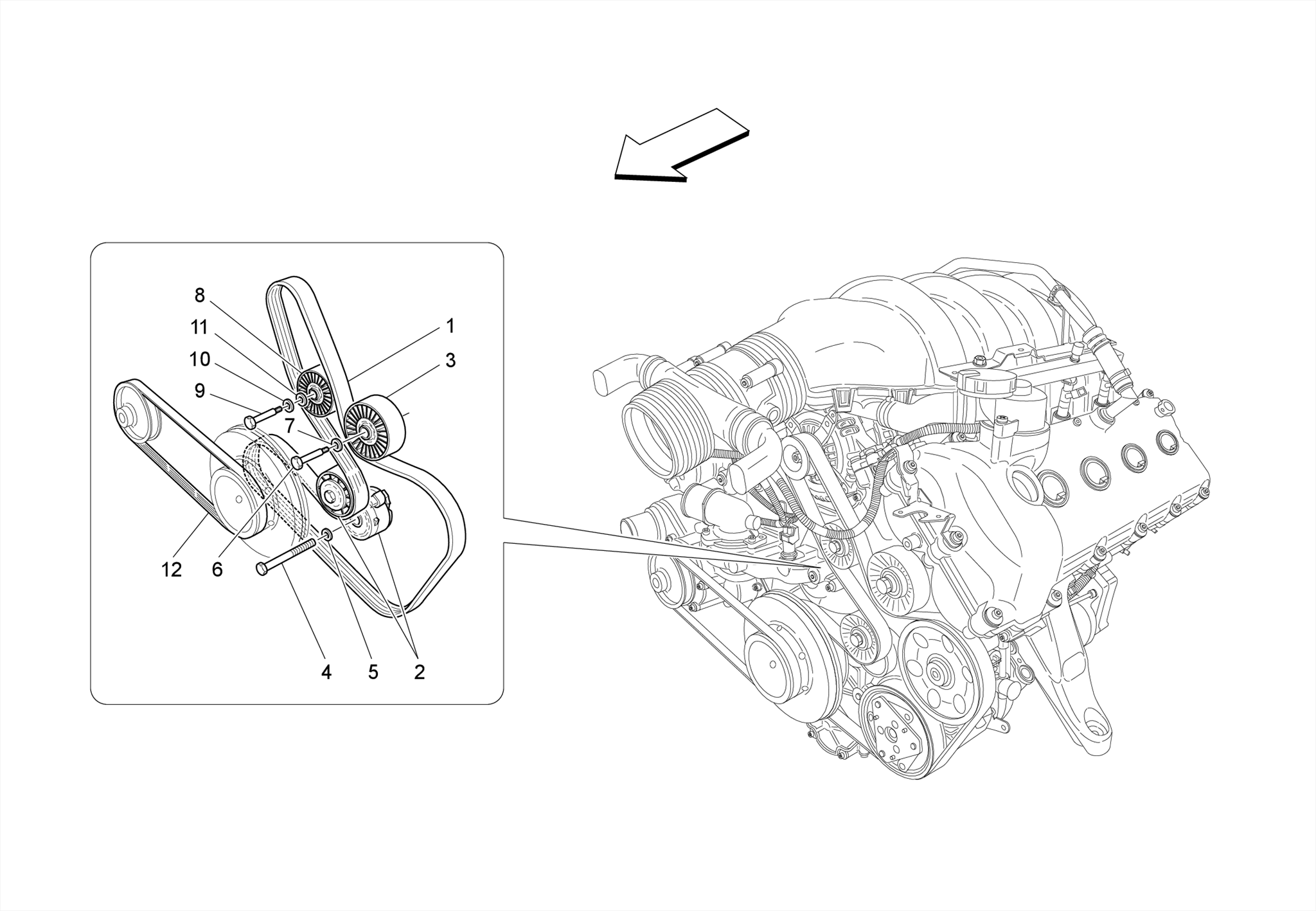 8
11
10
9
7
1
3
12
6
4
5
2