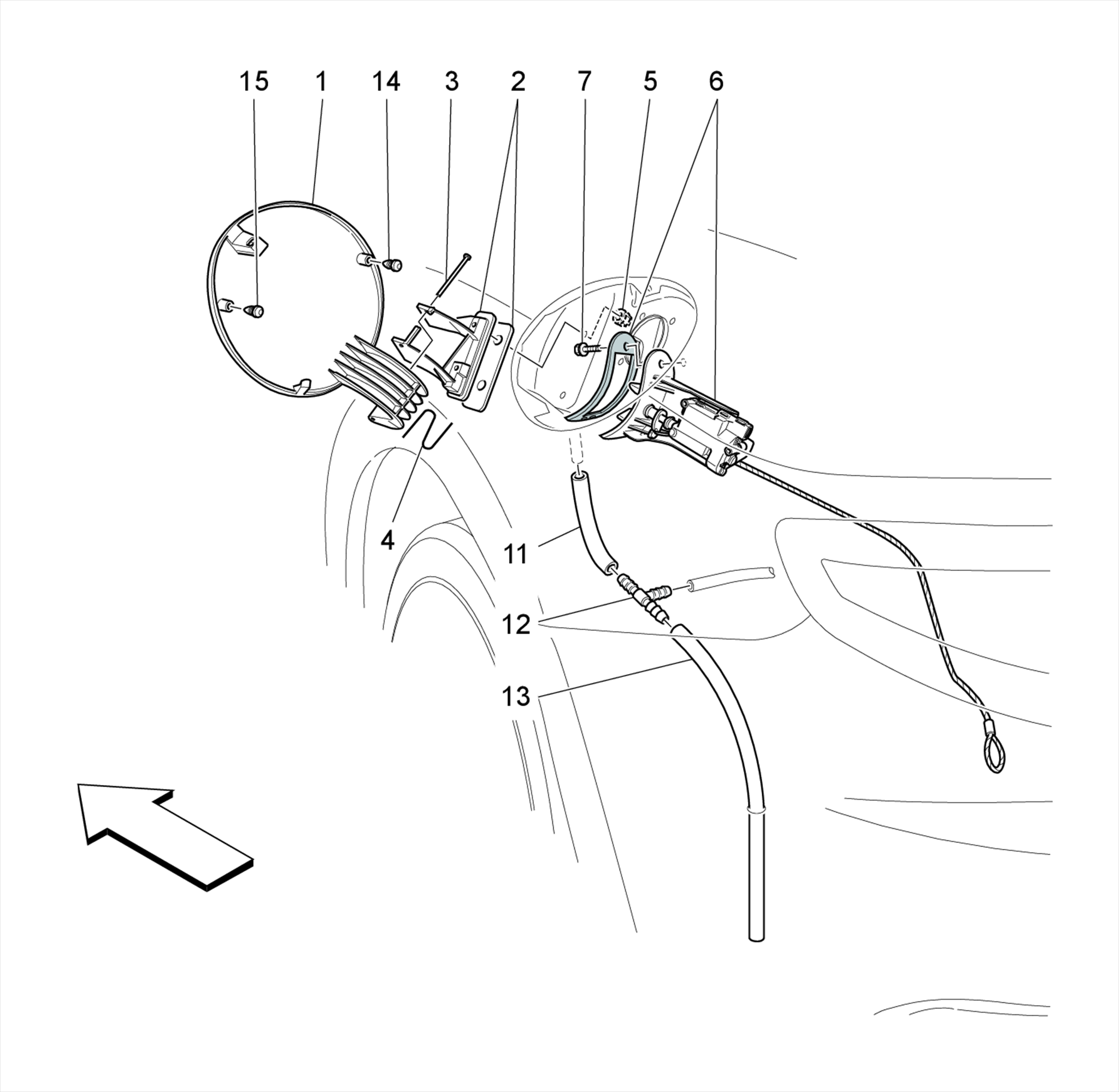 15 1 14 3 2 7 5 6

4

11

12

13