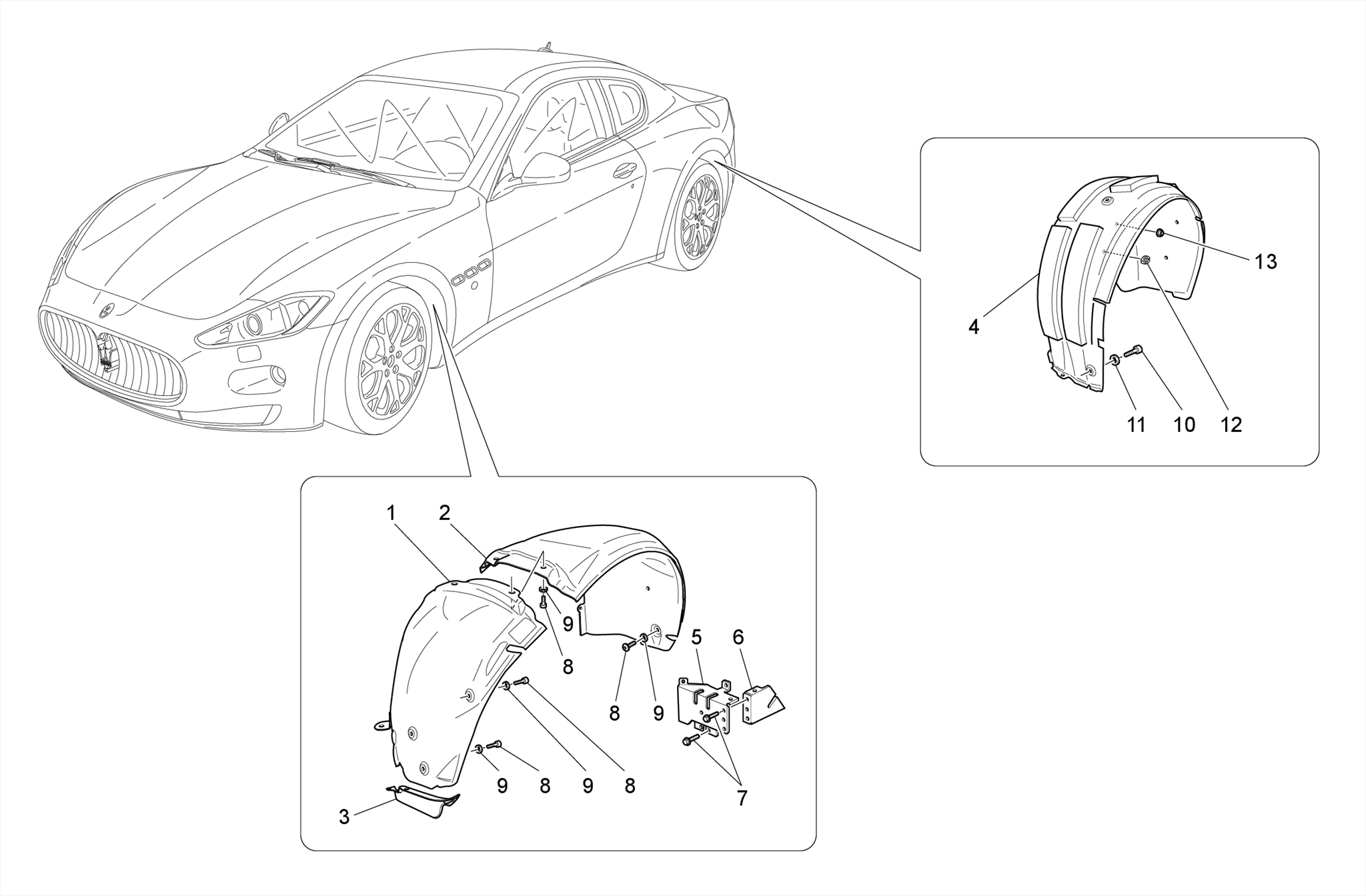 13
4
11 10 12
1 2
9
8
5 6
8 9
9 8 9 8
7
3