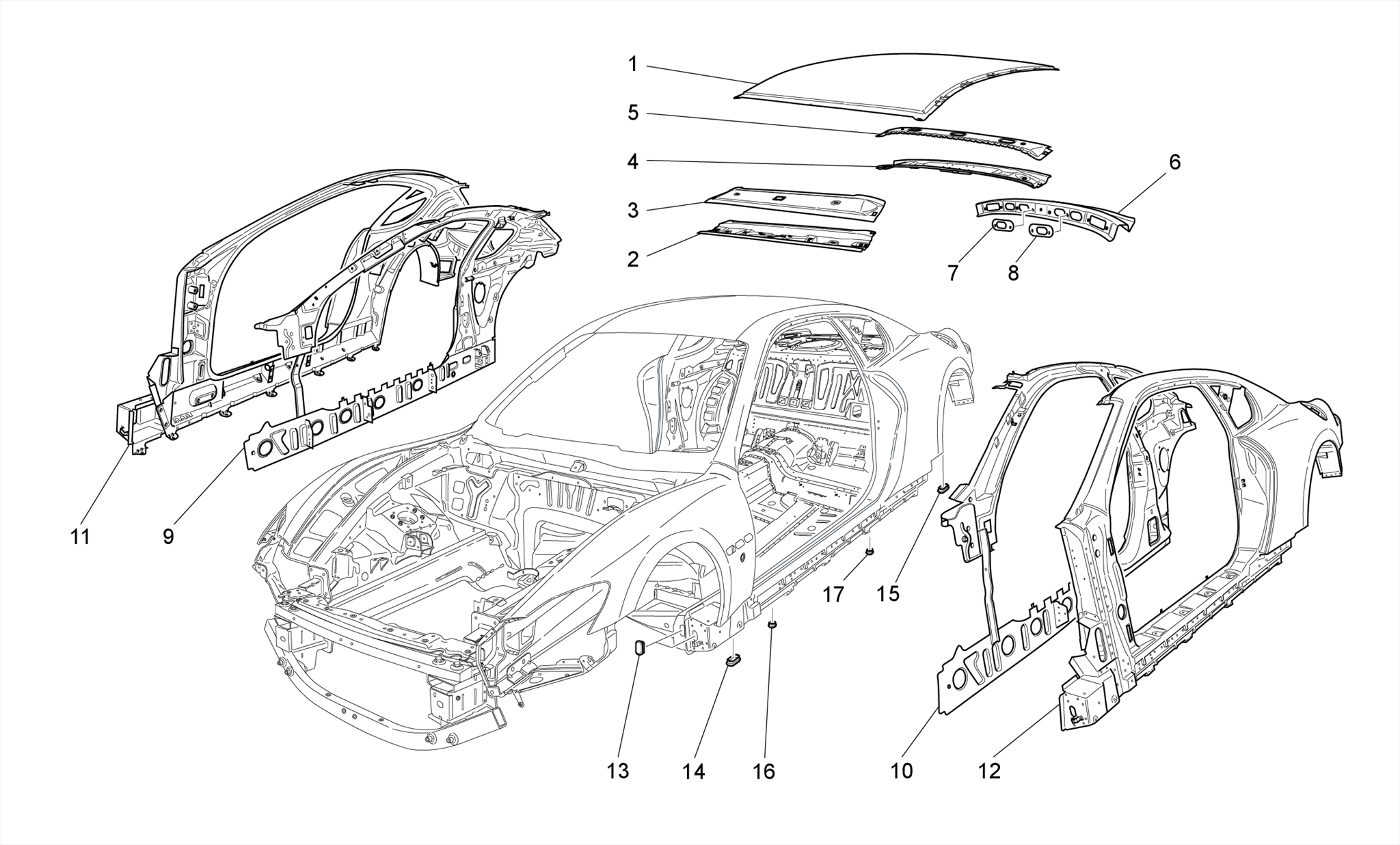 1
5
4
6
3
2
7
8
11
9
17
15
13
14
16
10
12