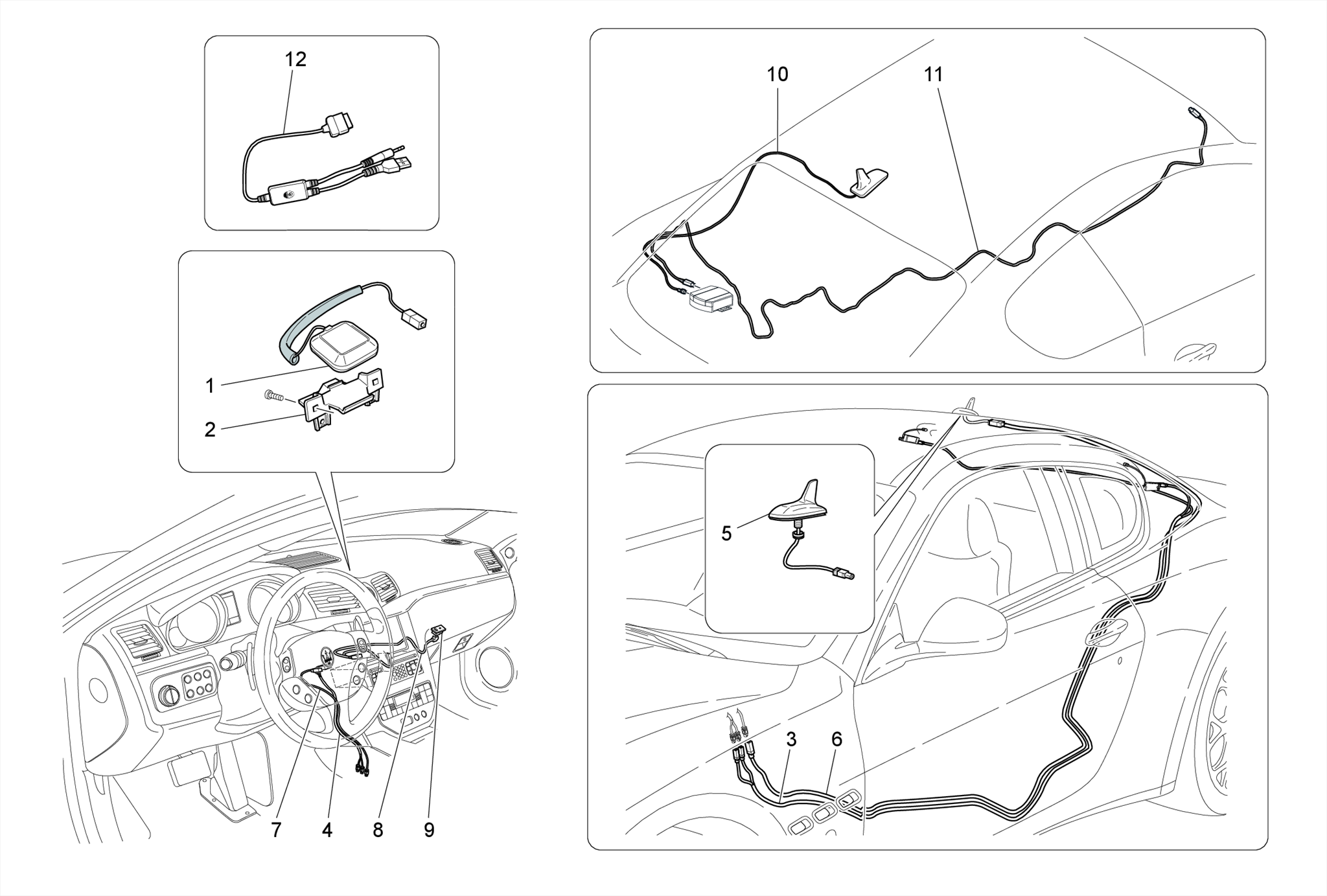 12

1

2

7 4 8 9

10 11

5

3 6