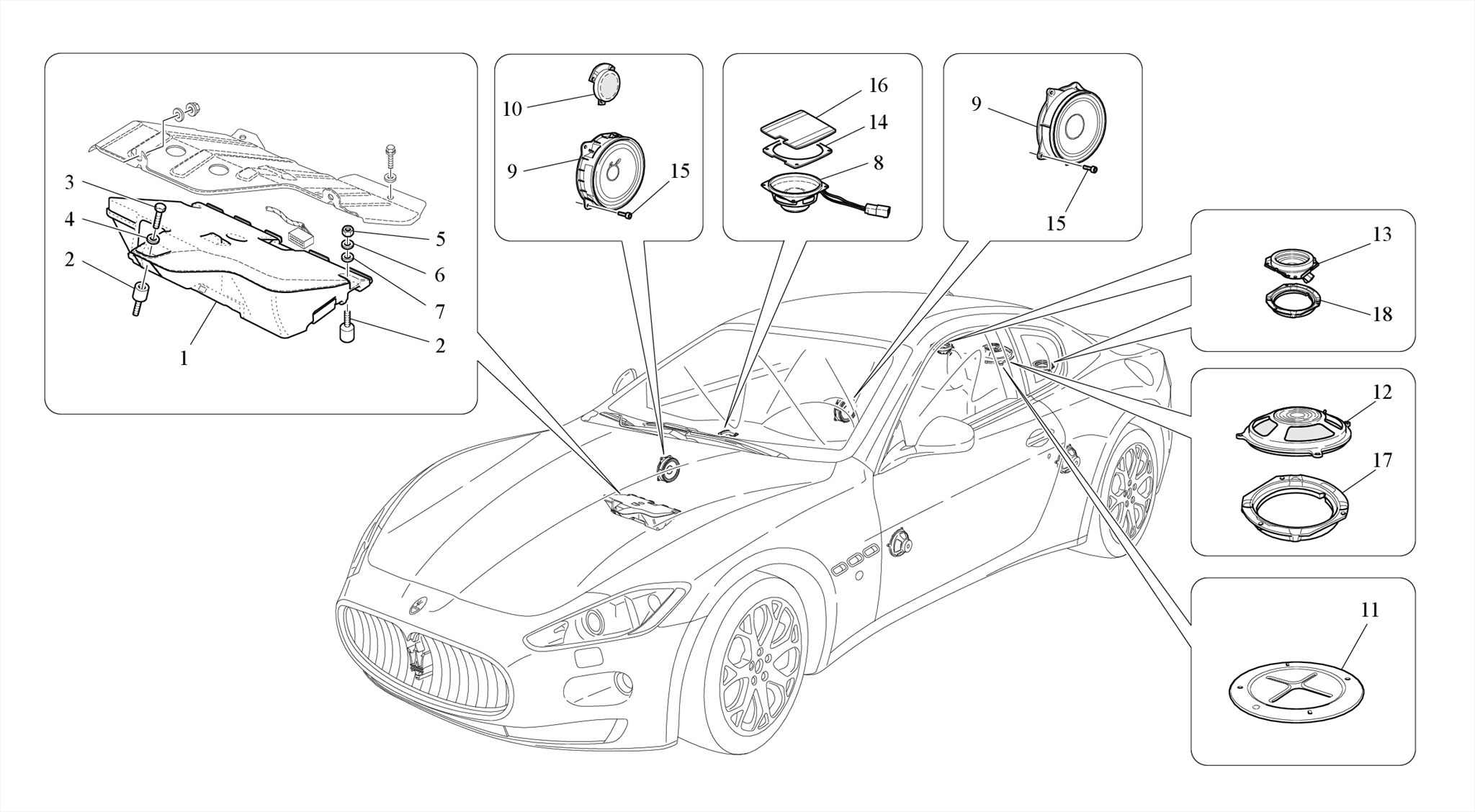 3
4
2
1
5
6
7
2
10
9
15
16
14
8
9
15
13
18
12
17
11