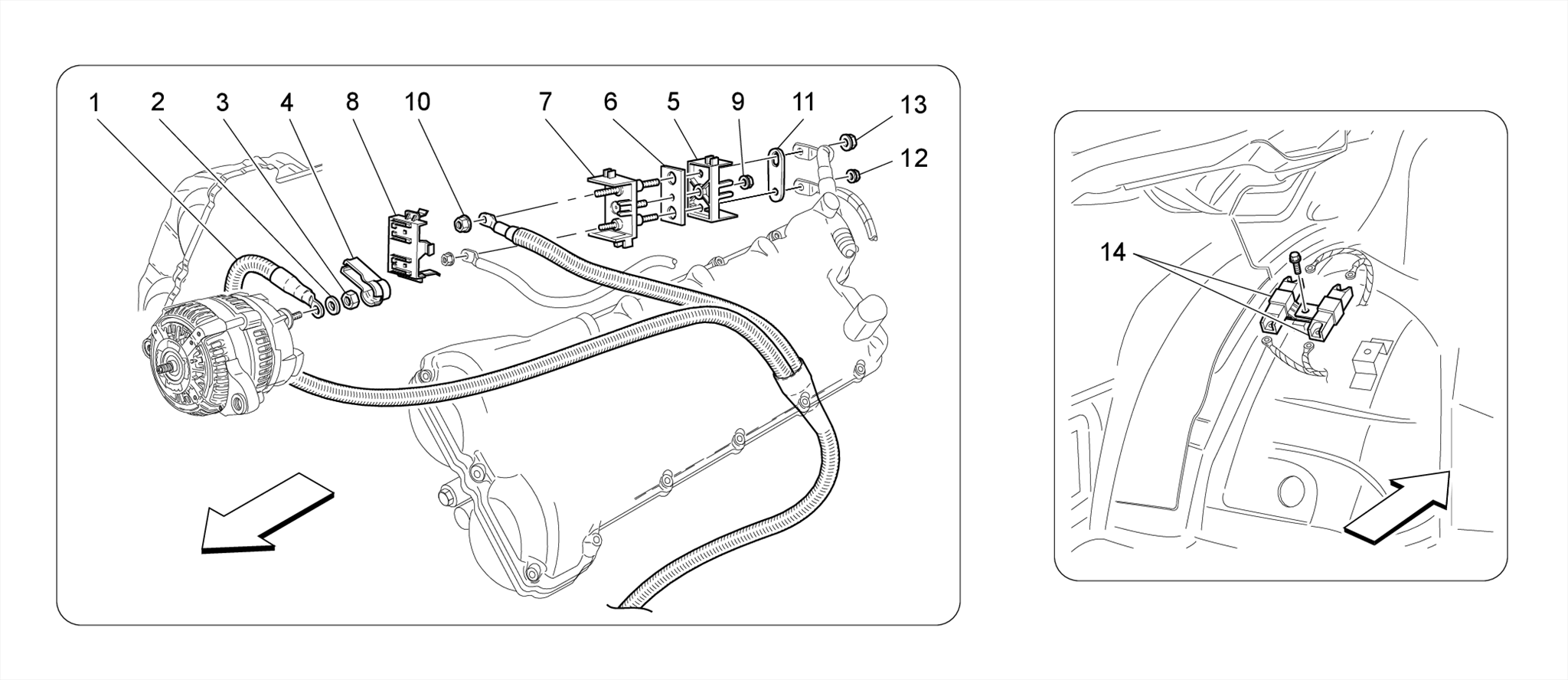 1 2 3 4 8 10 7 6 5 9 11 13 12

14