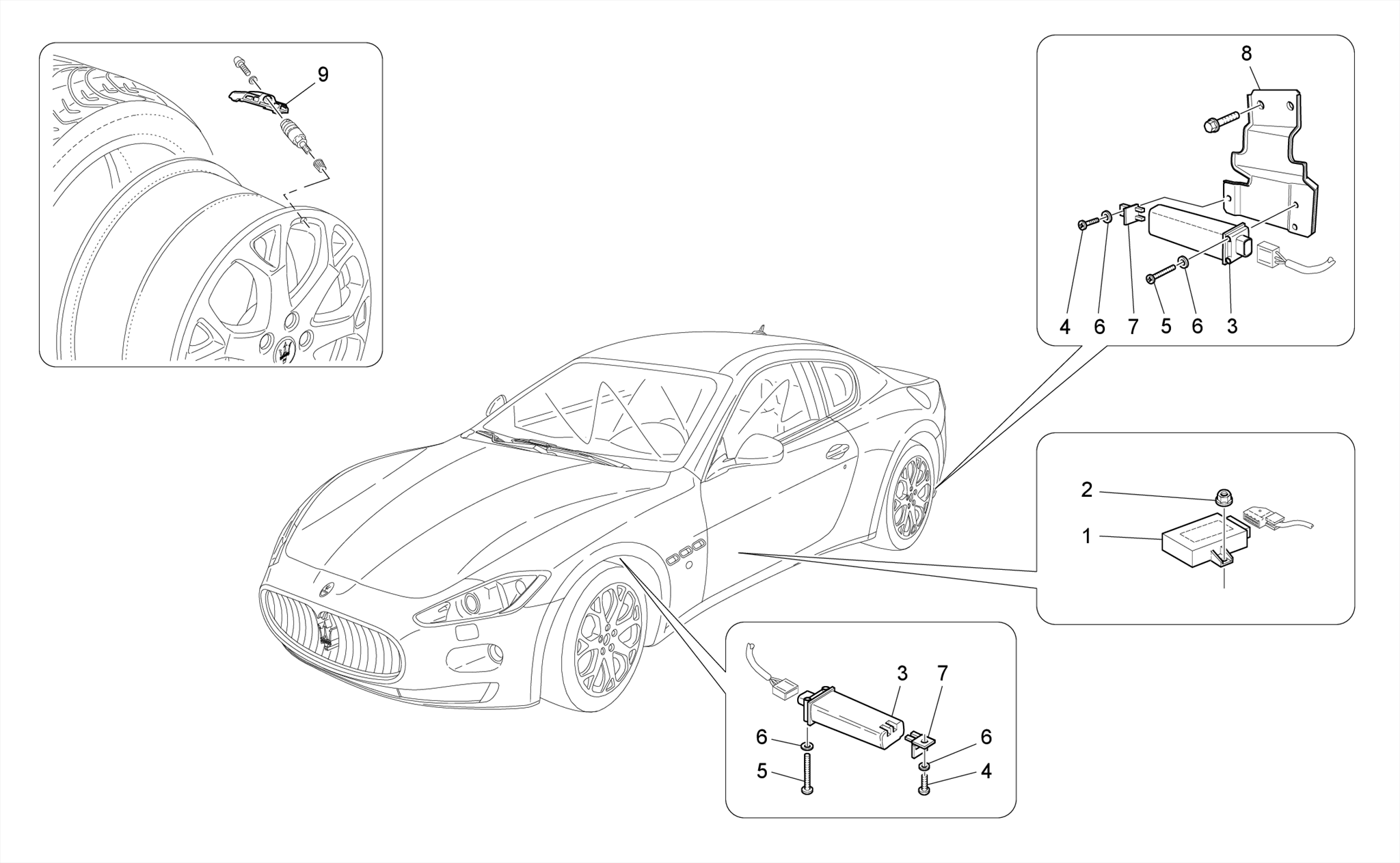 9

8

4 6 7 5 6 3

2

1

3 7

6

6

5

4