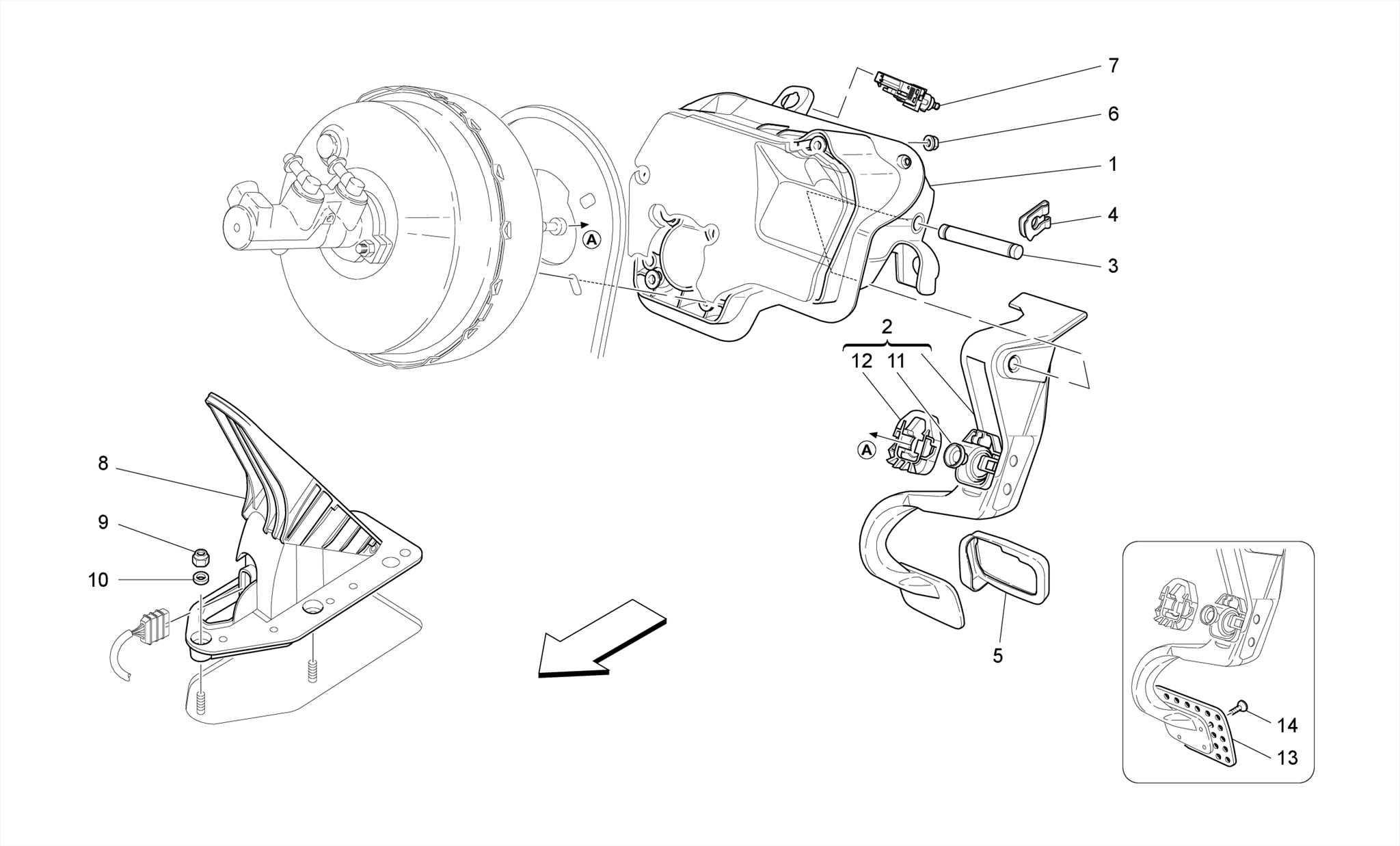 7
6
1
4
3
A
2
12
11
A
8
9
10
5
14
13