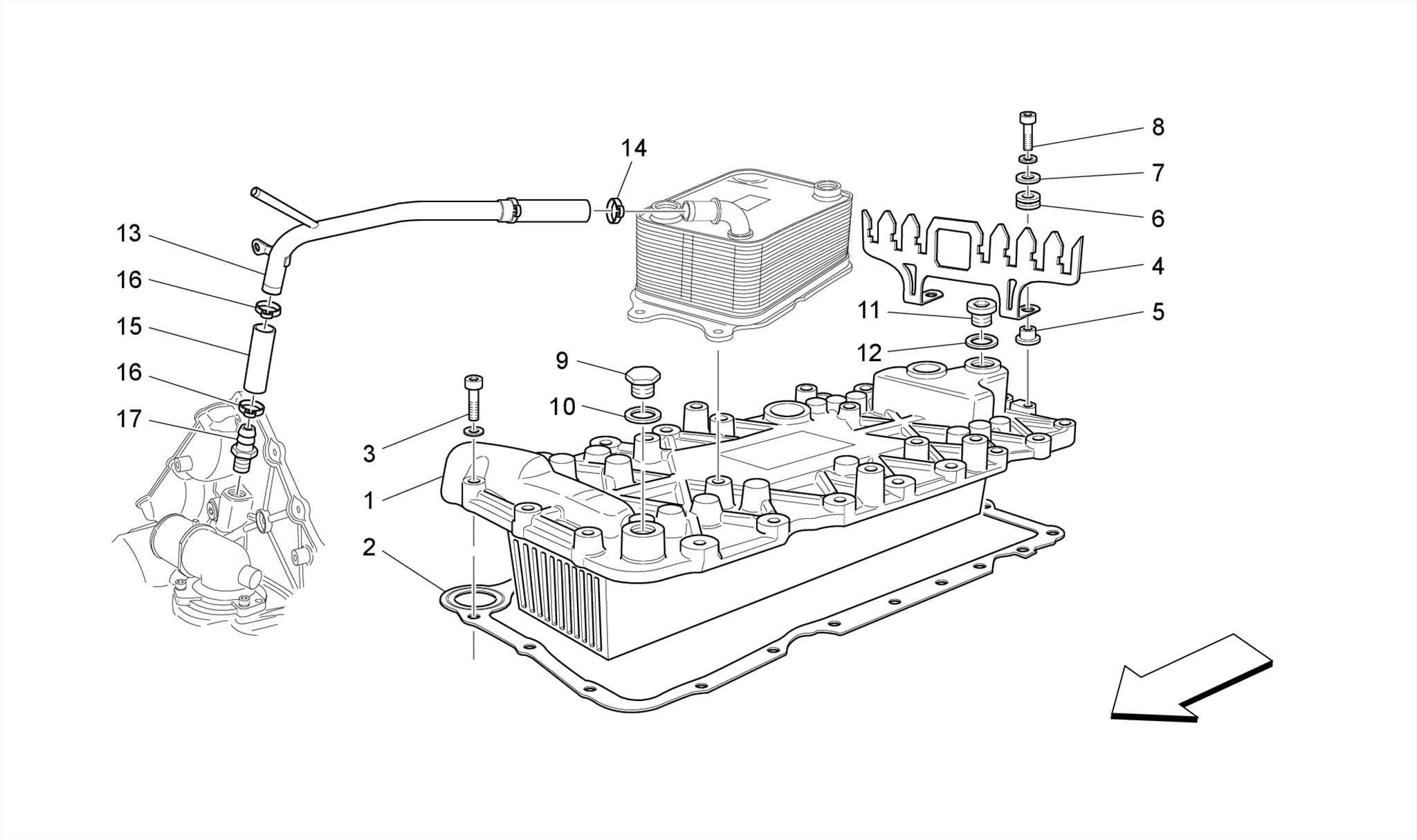 14
8
7
6
13
4
16
11
5
15
12
9
16
10
17
3
1
2