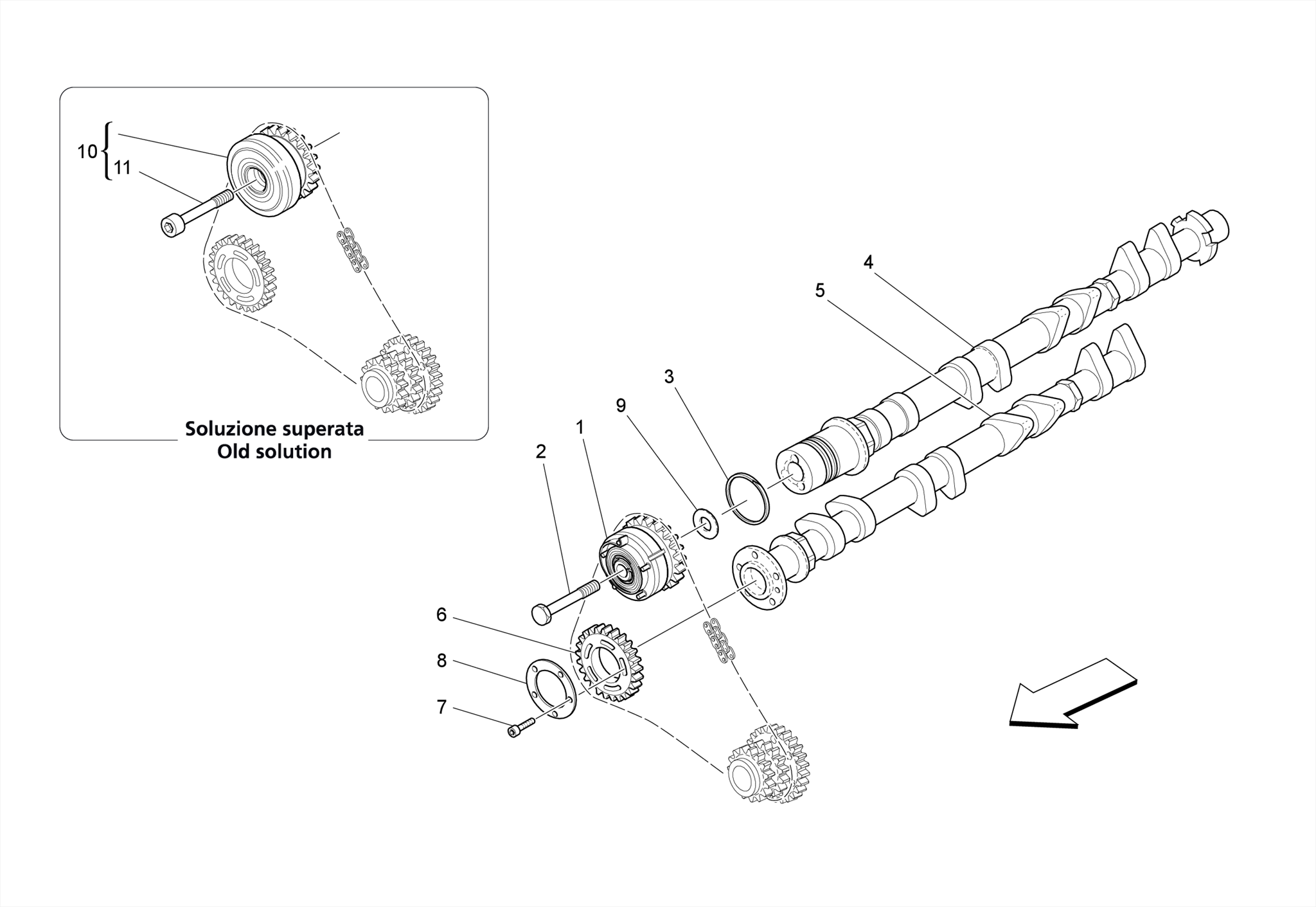 10
11

Soluzione superata
Old solution

4
5
3
9
1
2
6
8
7