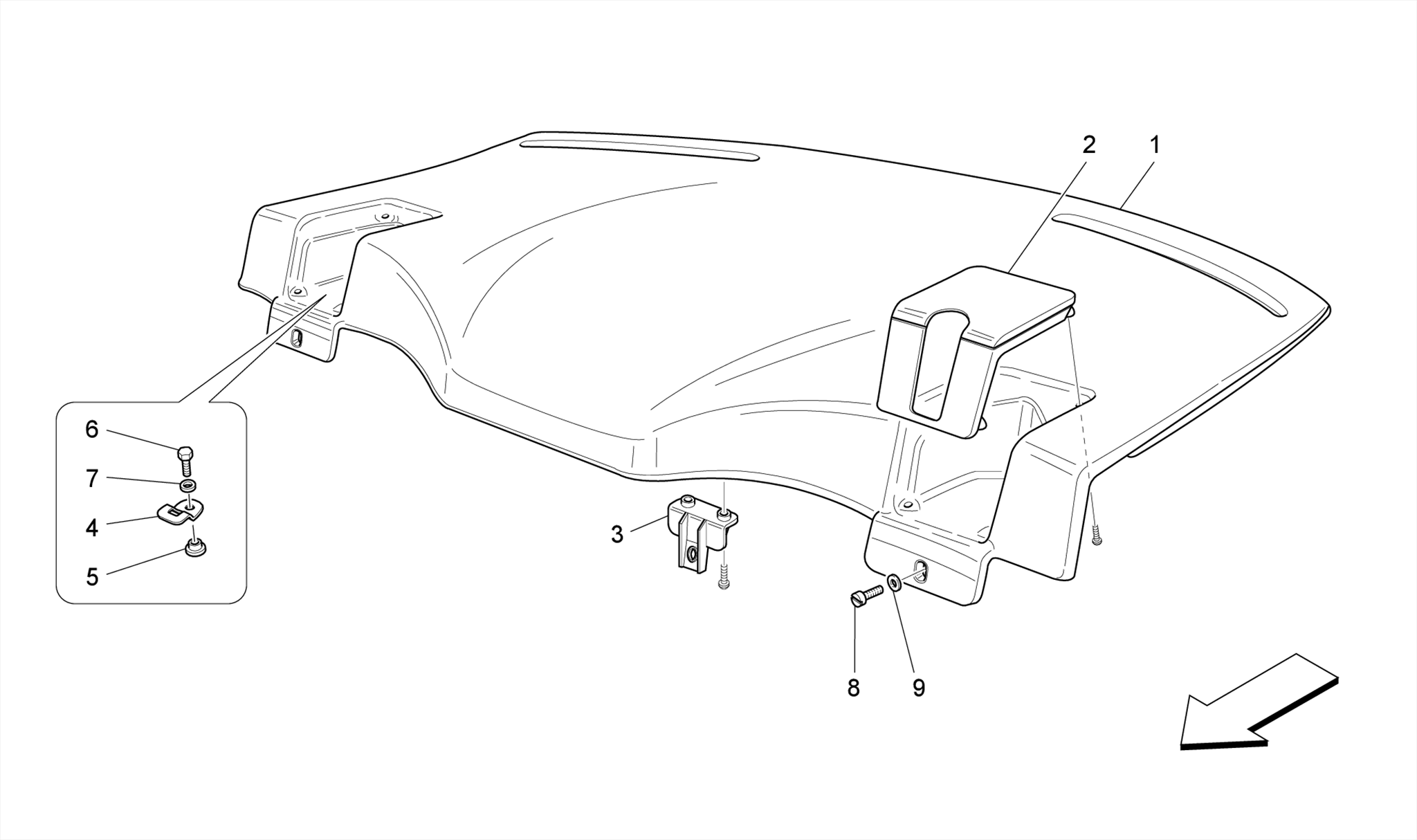 2
1
6
7
4
5
3
8
9