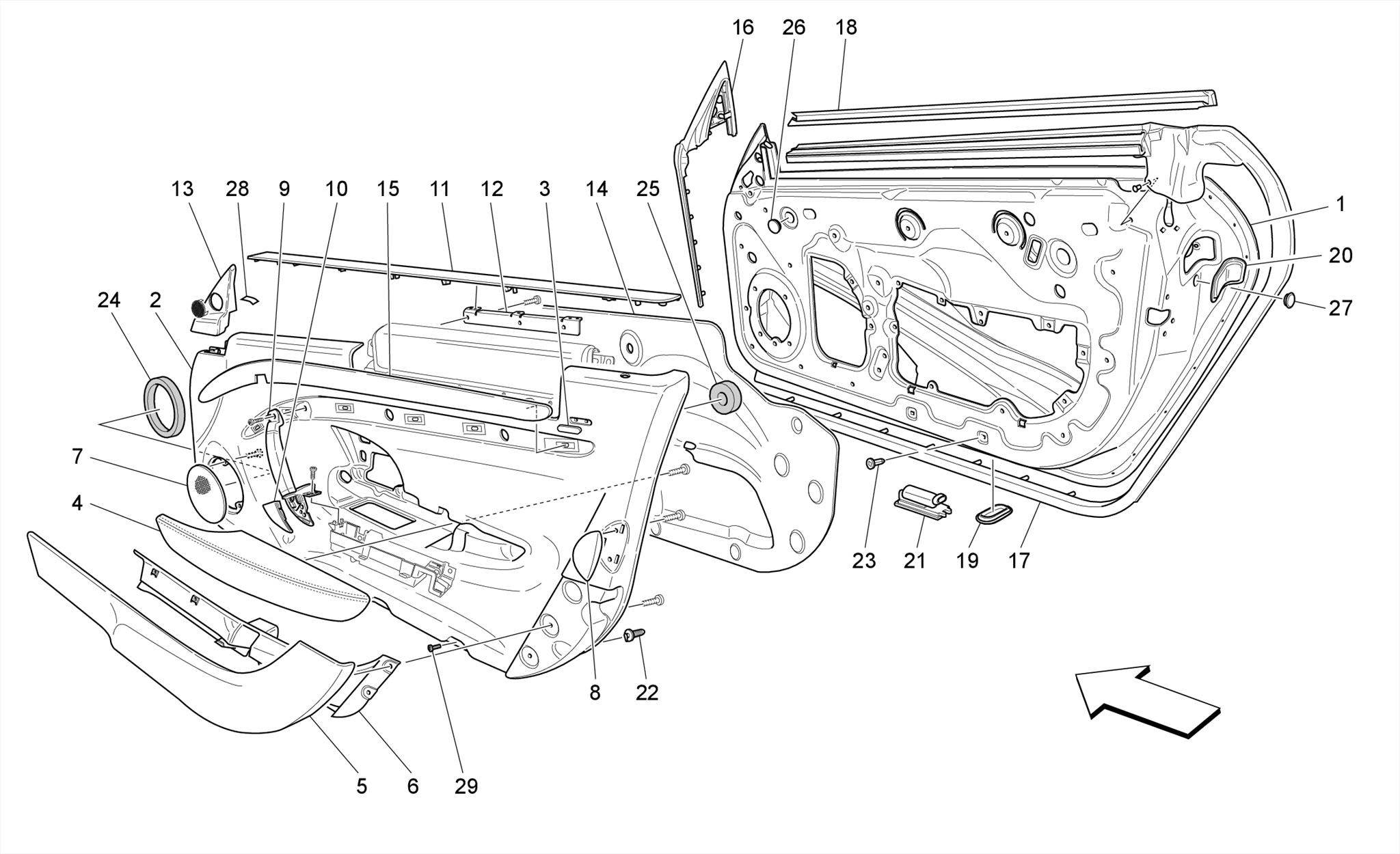 16
26
18
13
28
9
10
15
11
12
3
14
25
1
20
24
2
27
7
4
23
21
19
17
8
22
5
6
29