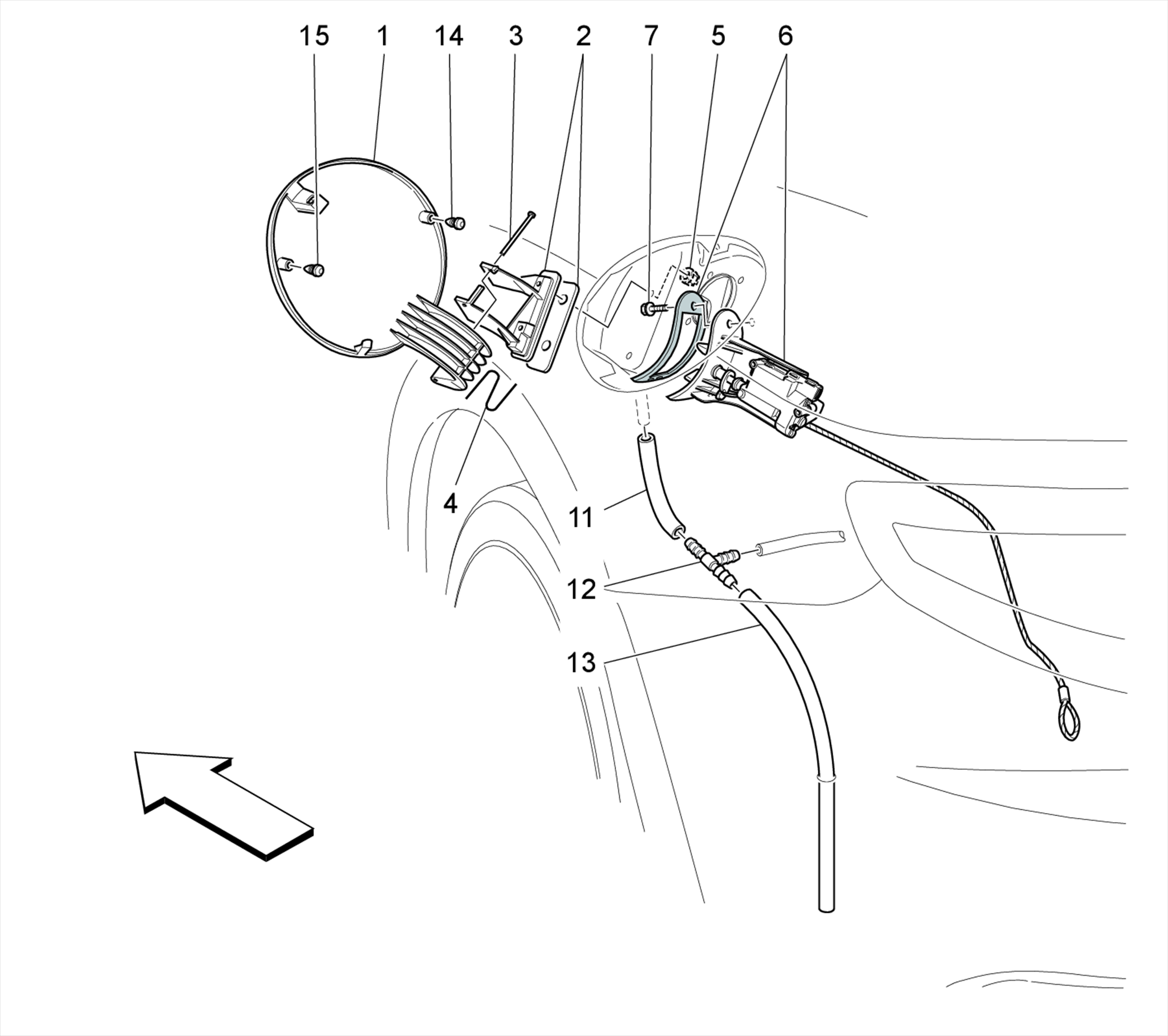 15 1 14 3 2 7 5 6

4

11

12

13