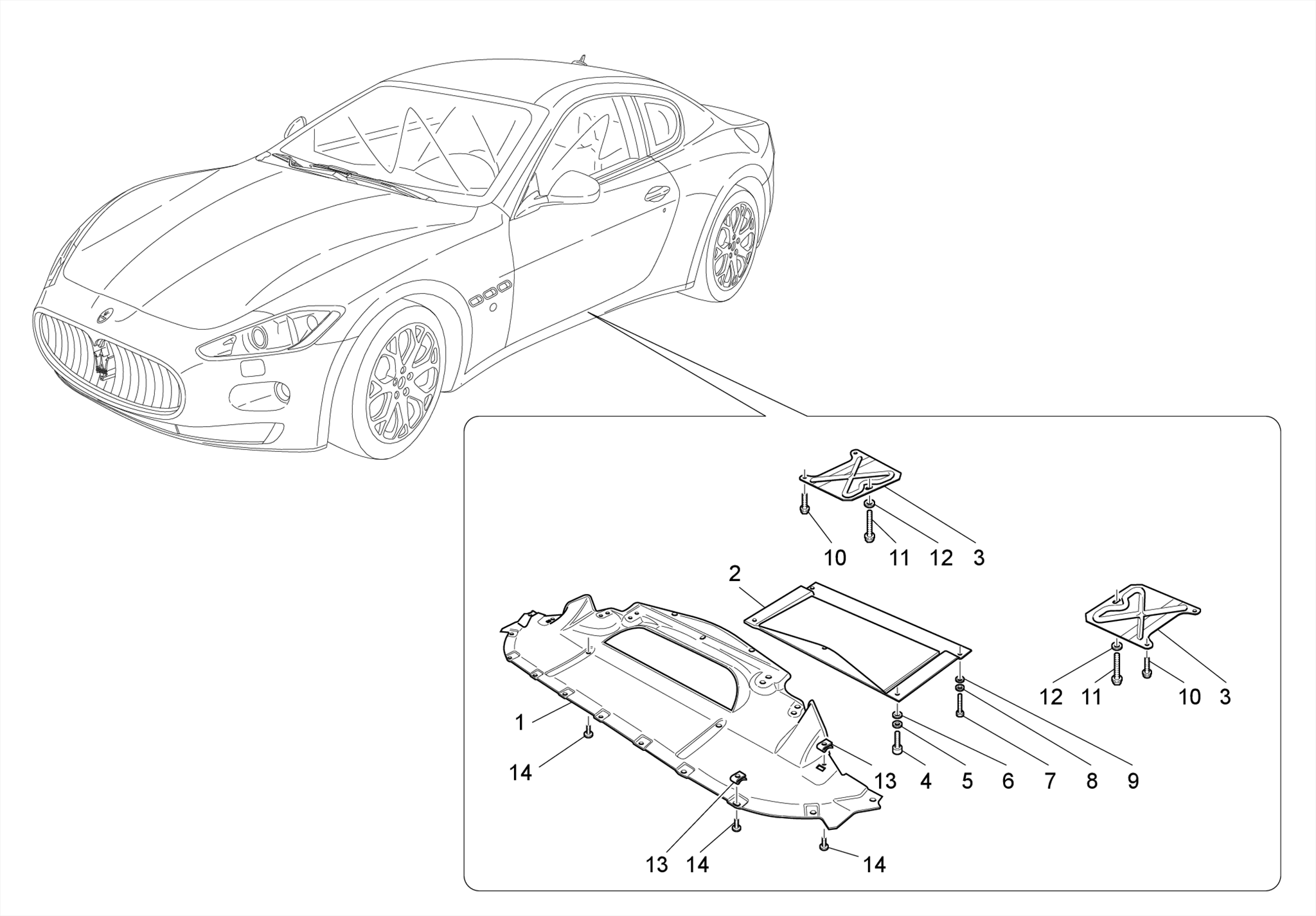 10 11 12 3
2
12 11 10 3
1
14
13 4 5 6 7 8 9
13 14
14