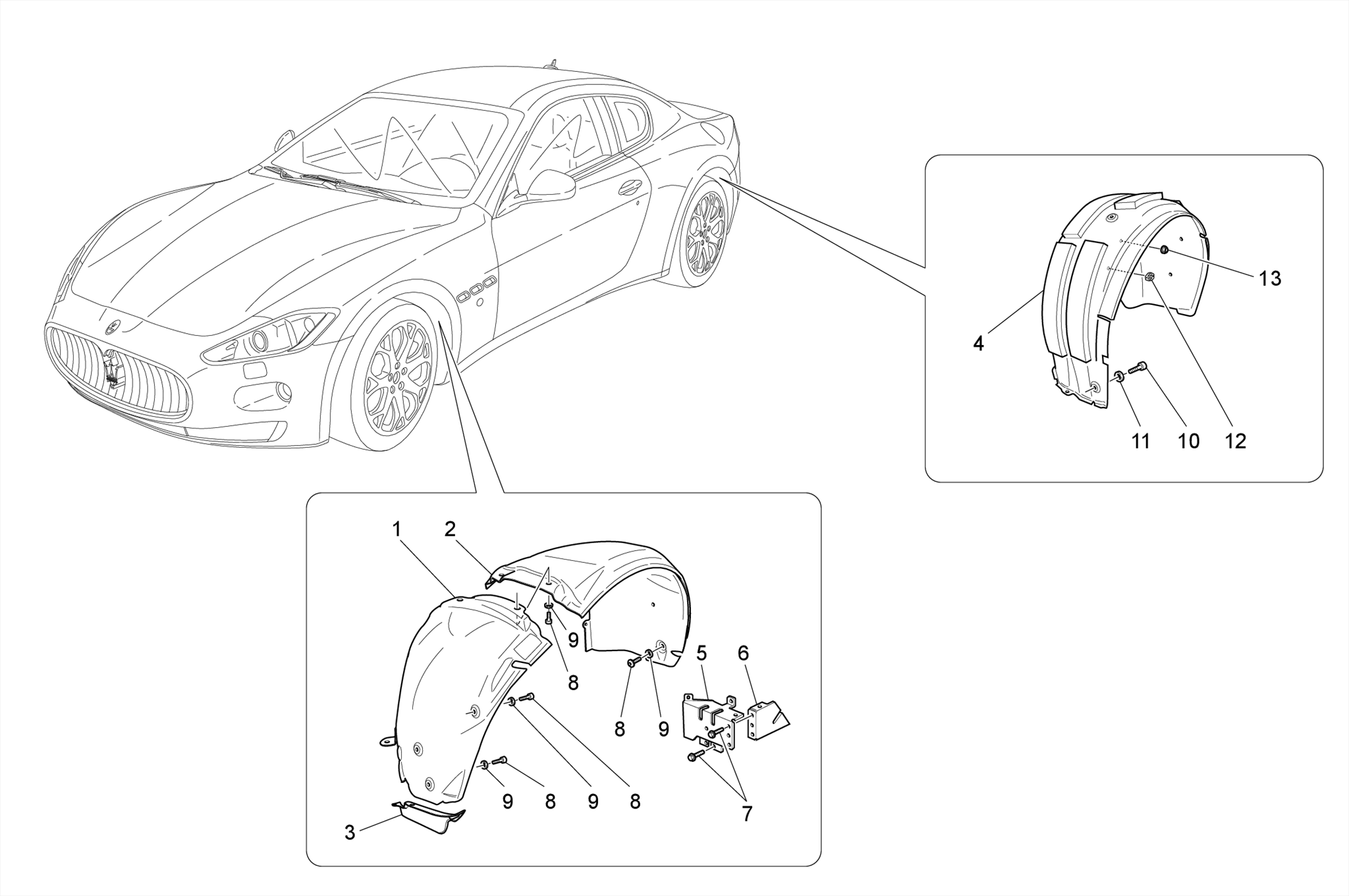 13
4
11
10
12
1
2
9
8
5
6
8
9
9
8
9
8
7
3