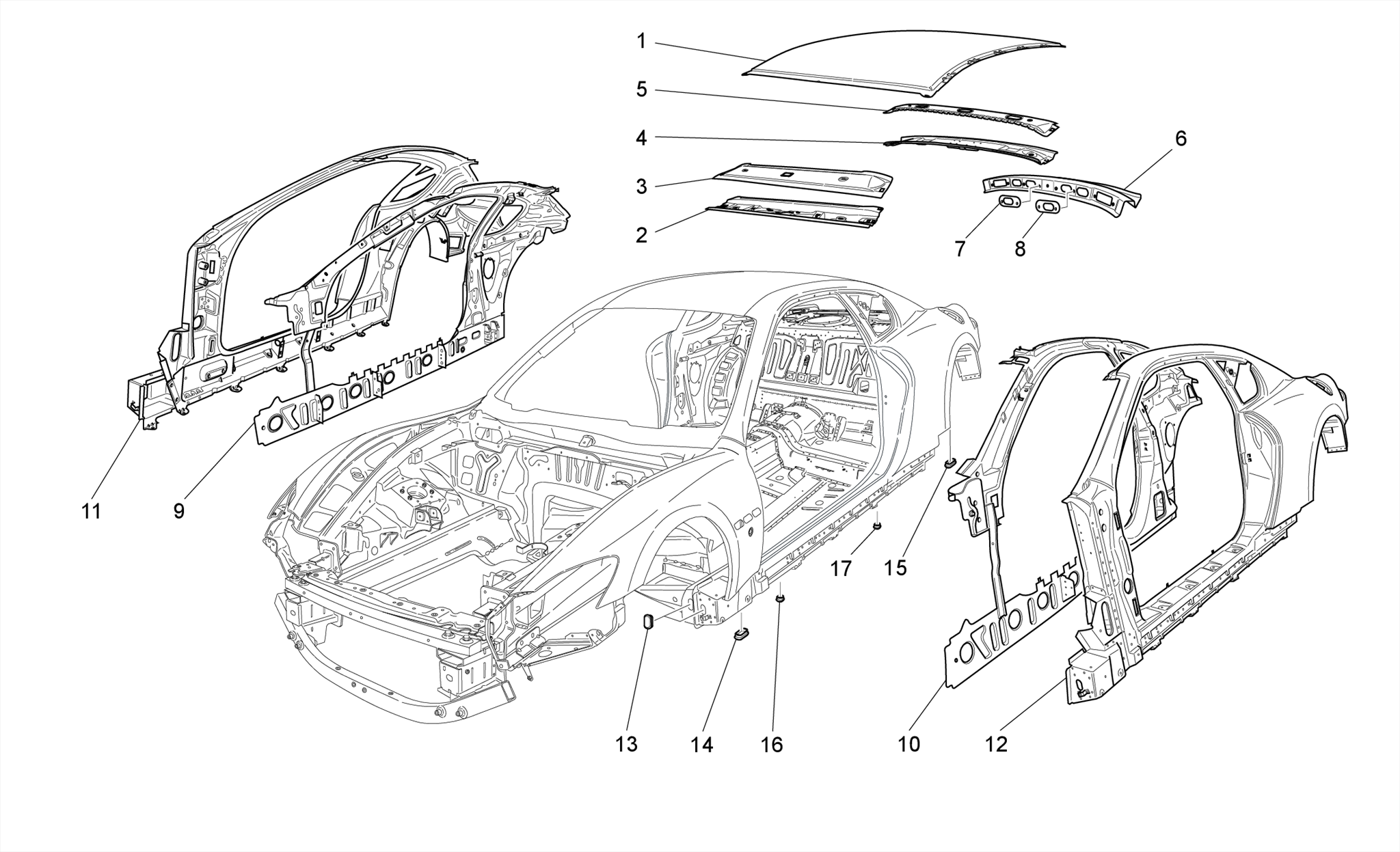 1
5
4
6
3
2
7
8
11
9
17
15
13
14
16
10
12