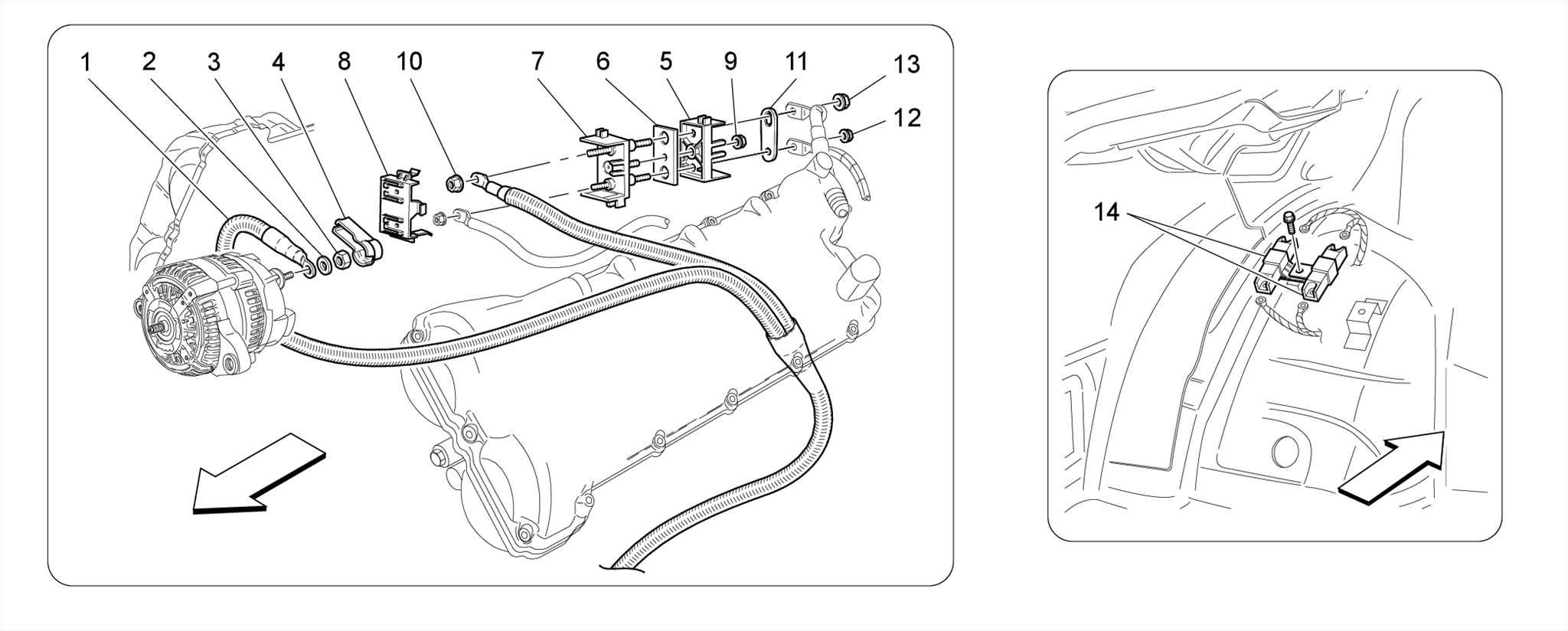 1 2 3 4 8 10 7 6 5 9 11 13 12

14