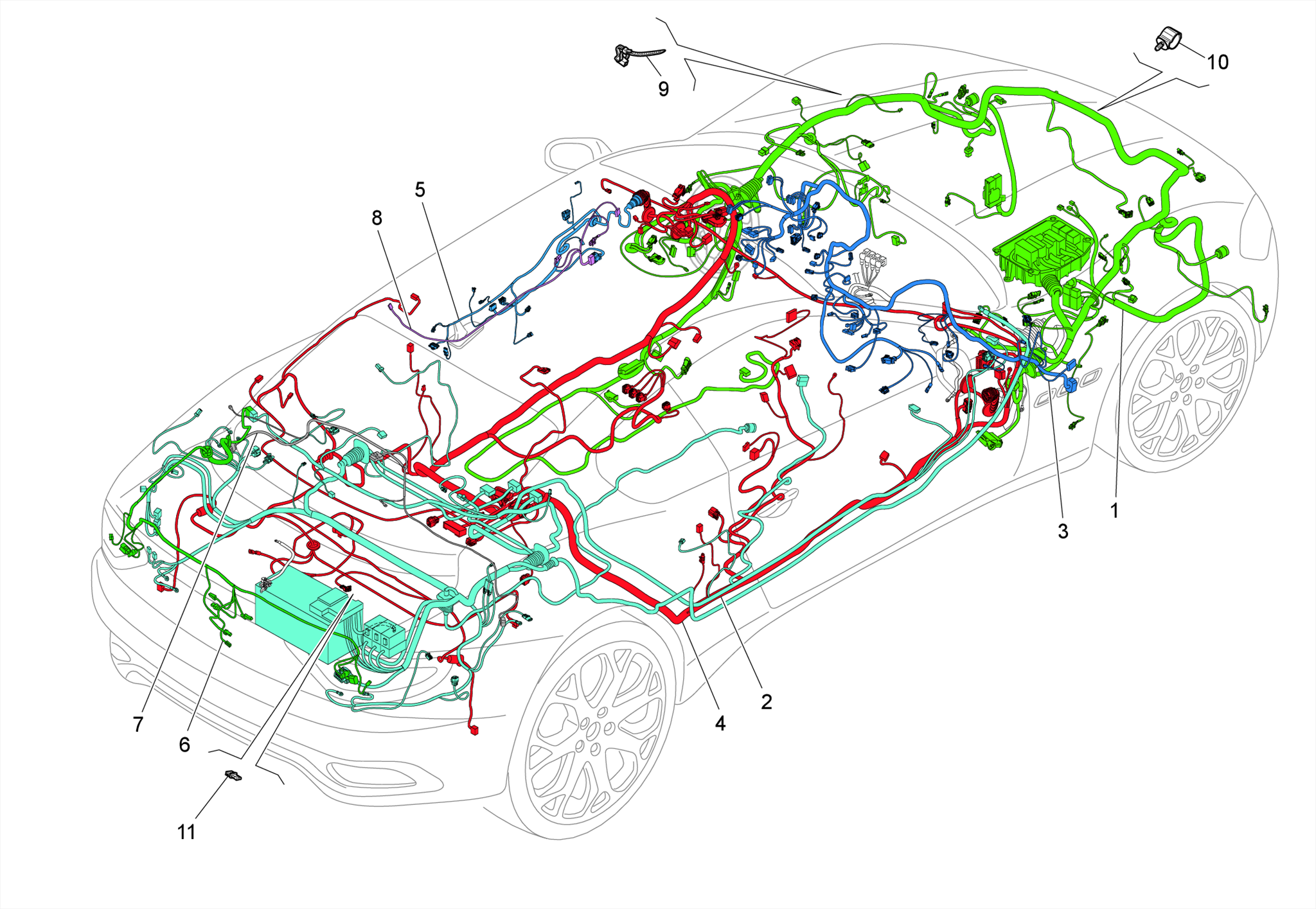 9
10
5
8
1
3
2
4
7
6
11