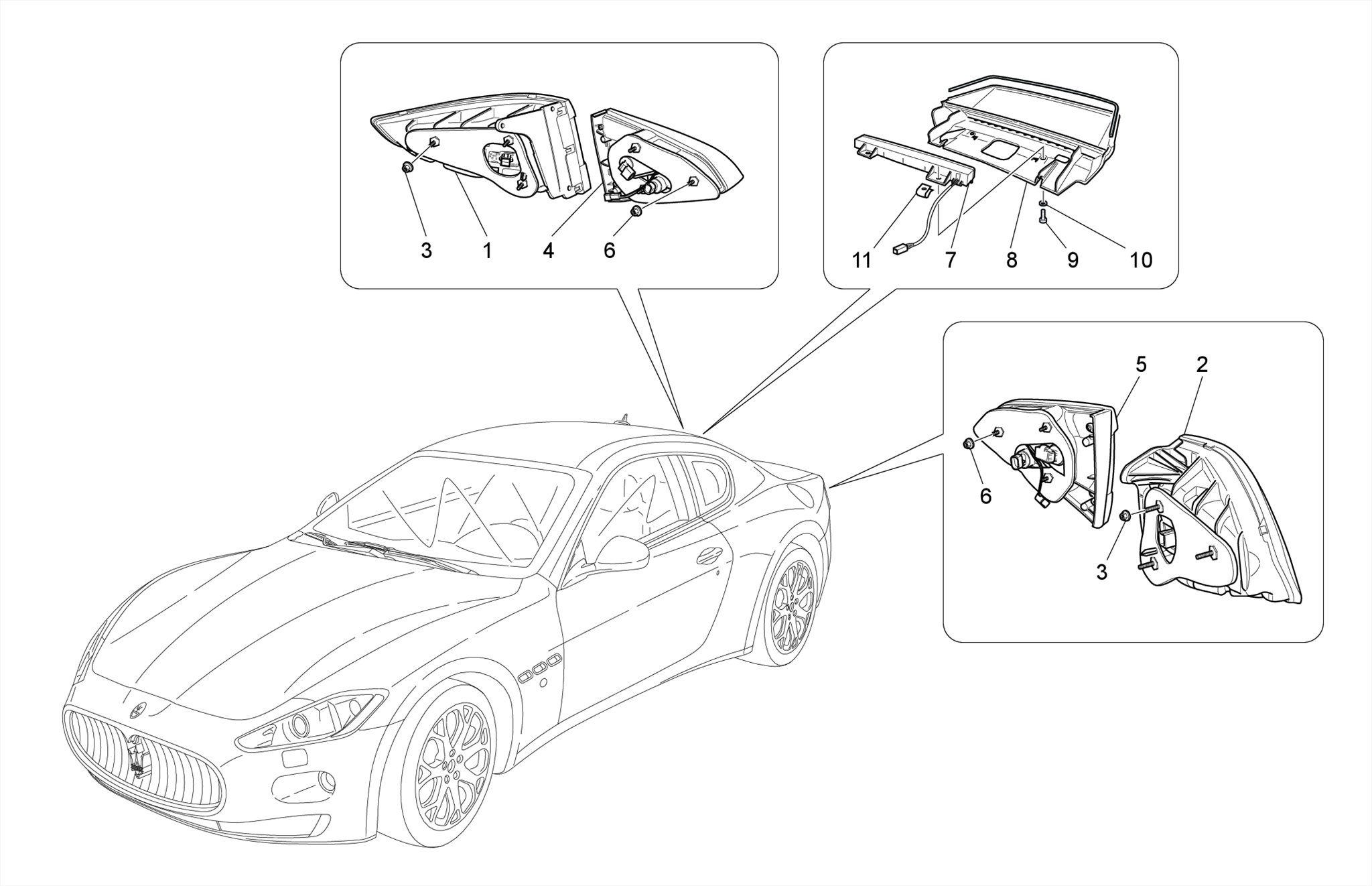 3 1 4 6

11 7 8 9 10

5 2

6

3