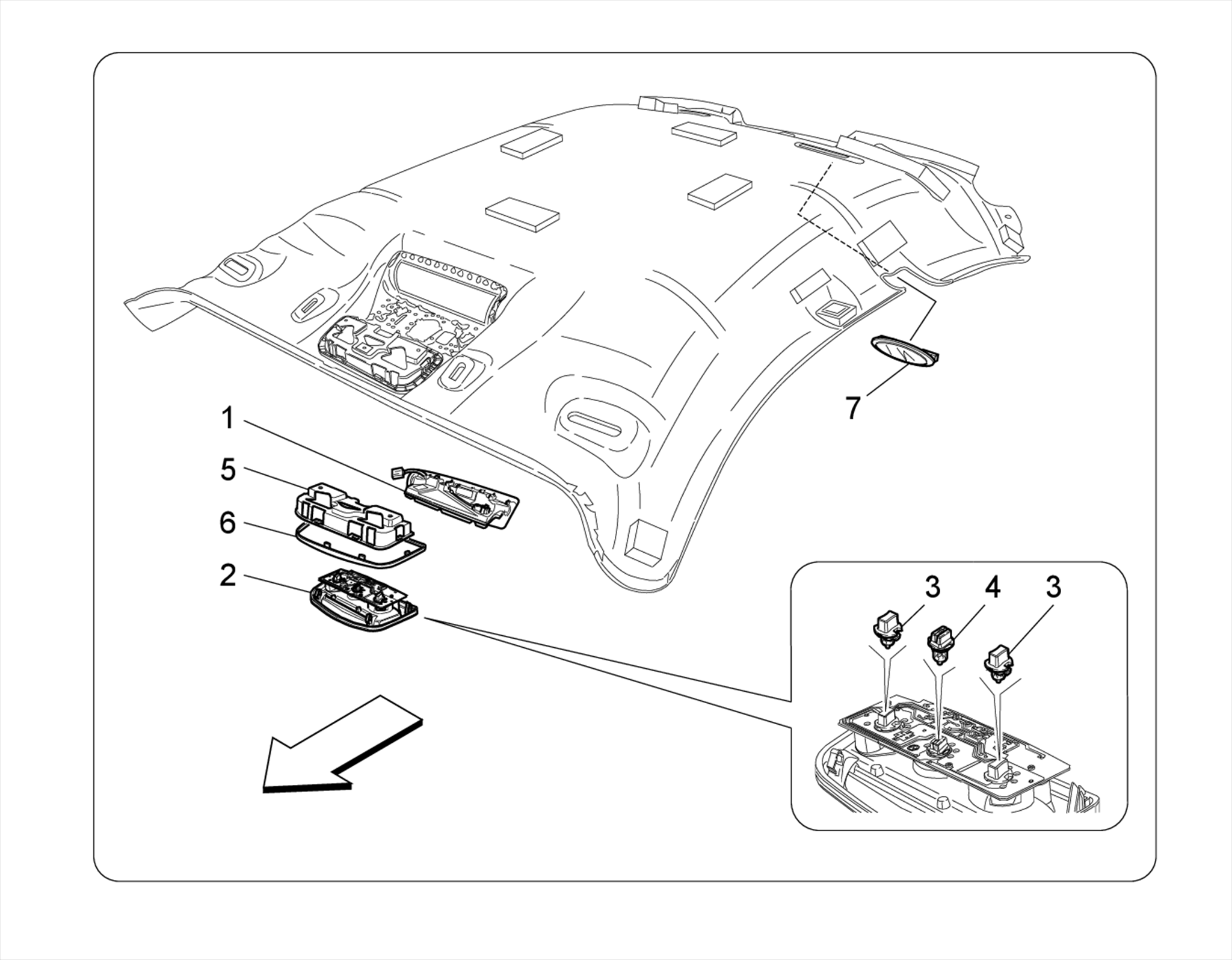 7
1
5
6
2
3
4
3