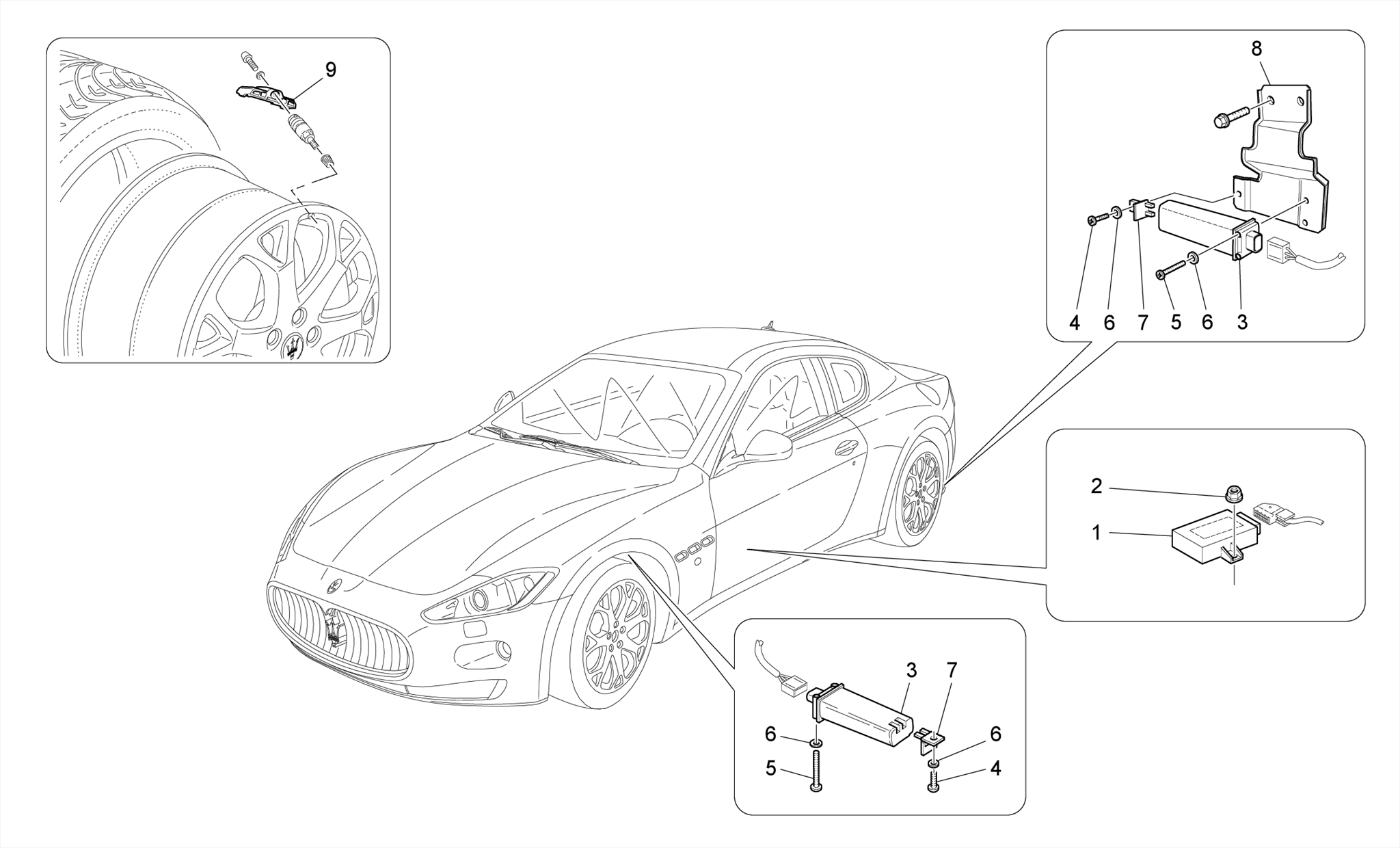 9

8

4 6 7 5 6 3

2

1

3 7

6 6

5 4