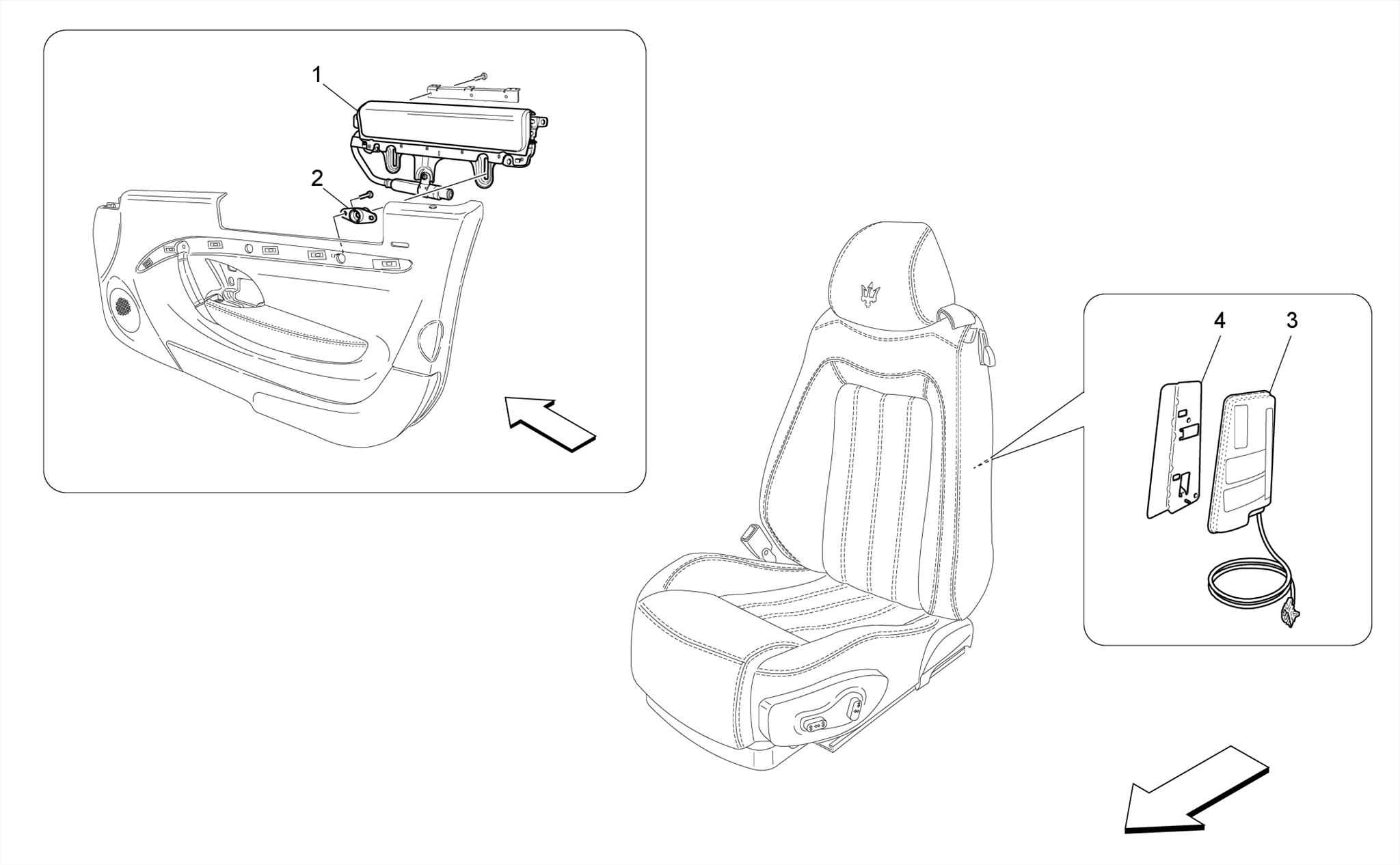 1
2
4
3