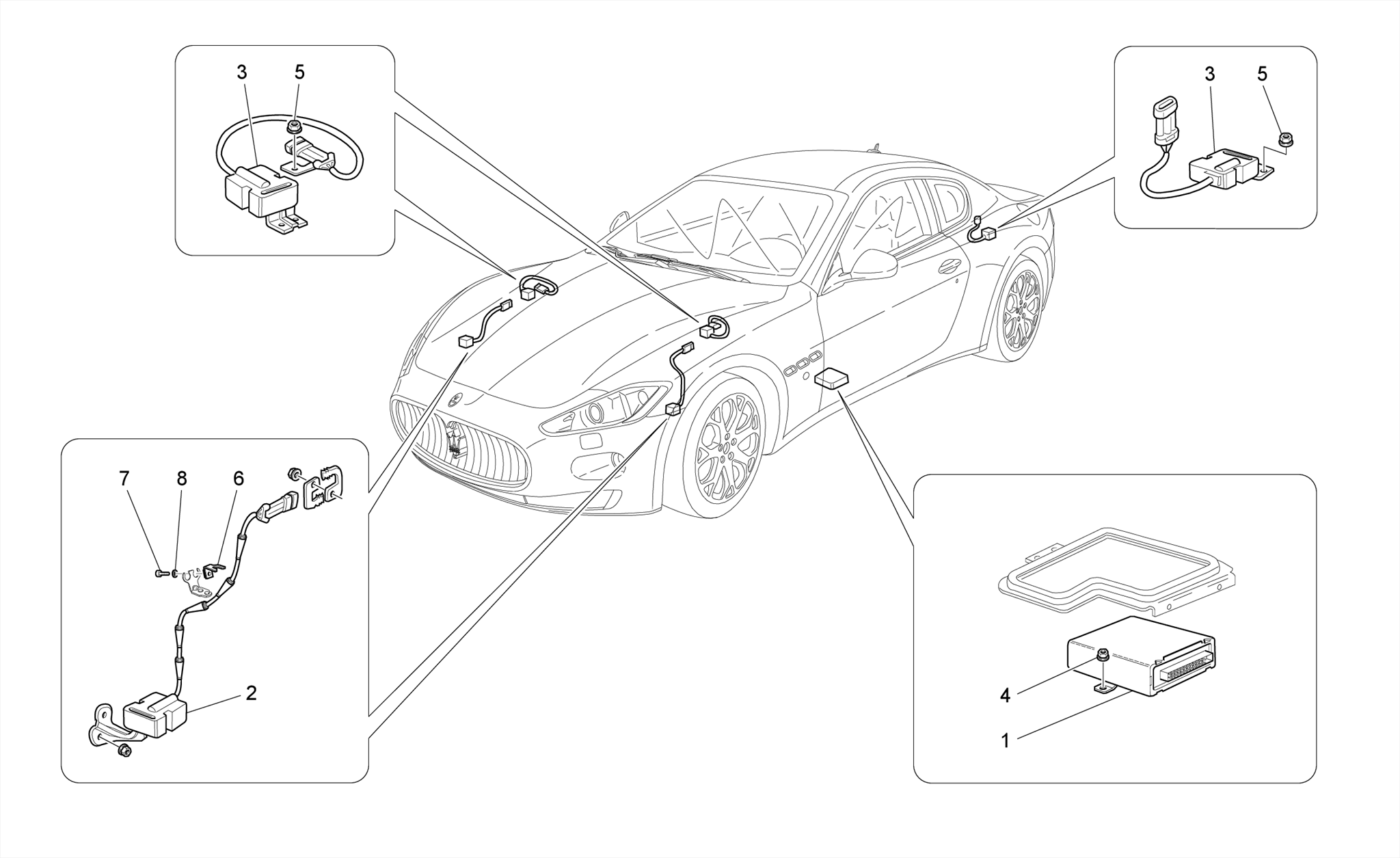 3
5
3
5
7
8
6
2
4
1